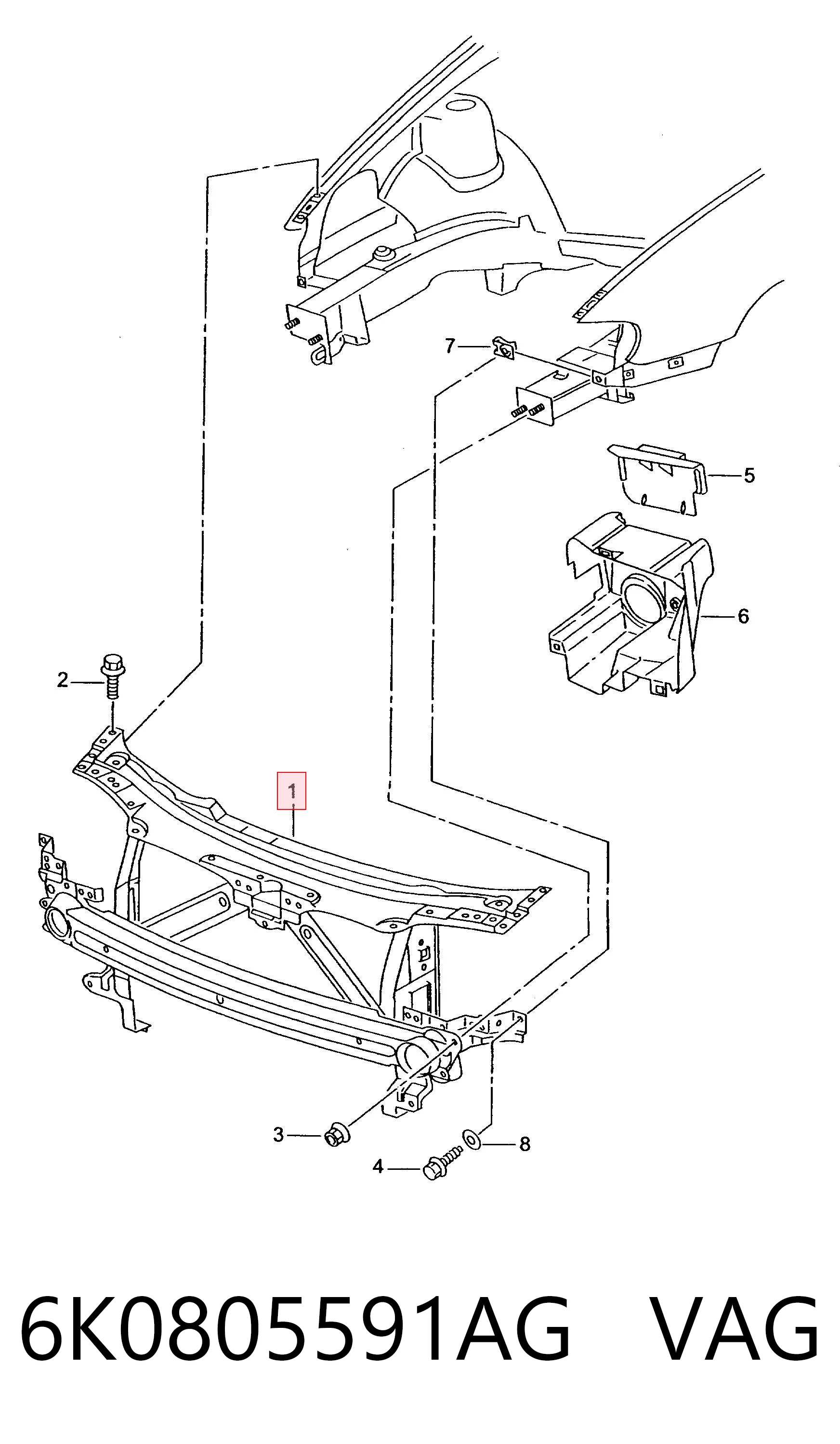 7
5
6
2
1
3
8
4
6K0805591AG VAG