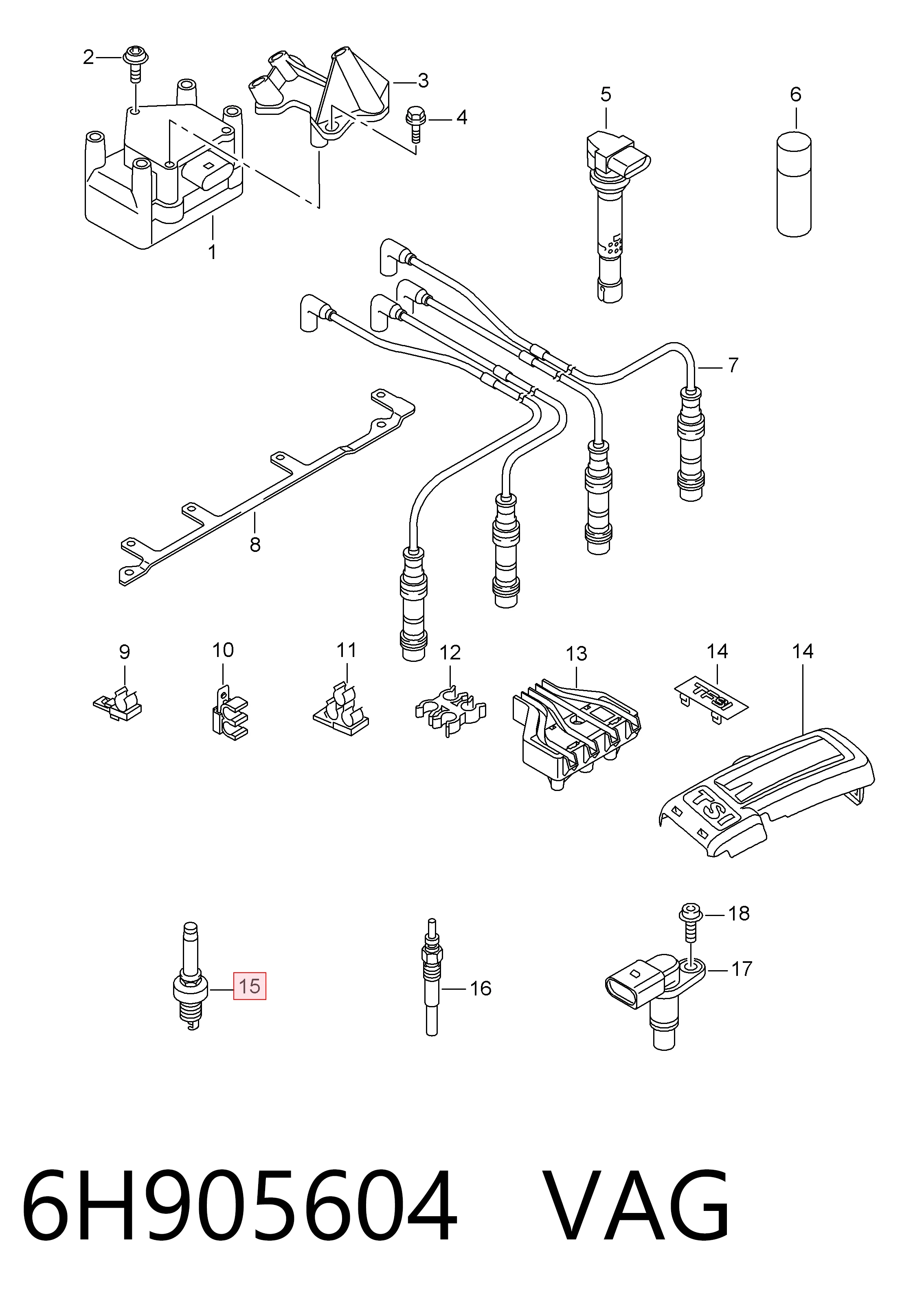 2
3
4
5
6
1
7
8
9
10
11
12
13
14
14
TFSI
TSI
18
17
15
16

6H905604 VAG