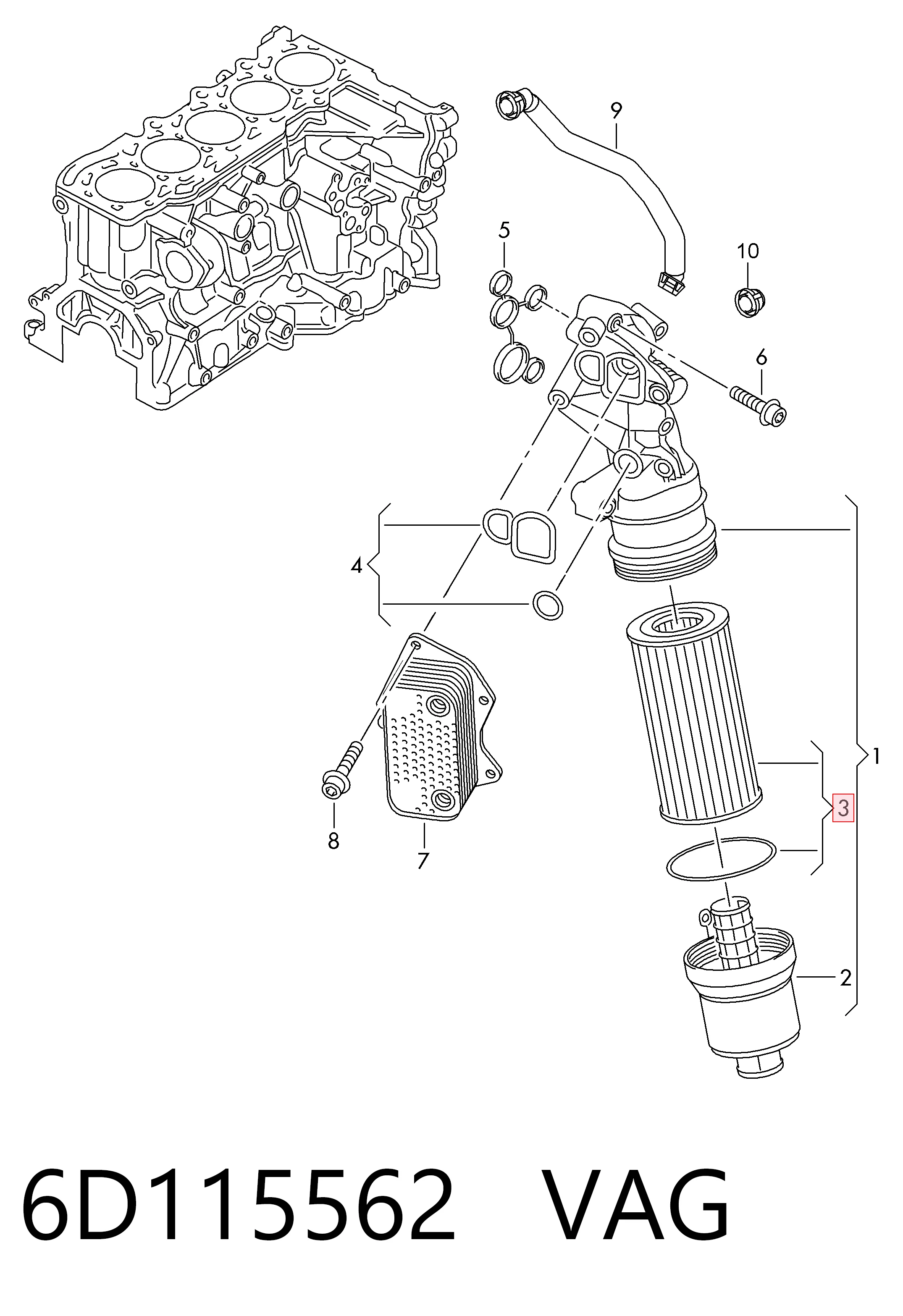 9
5
10
6
4
1
3
8
7
2
6D115562 VAG