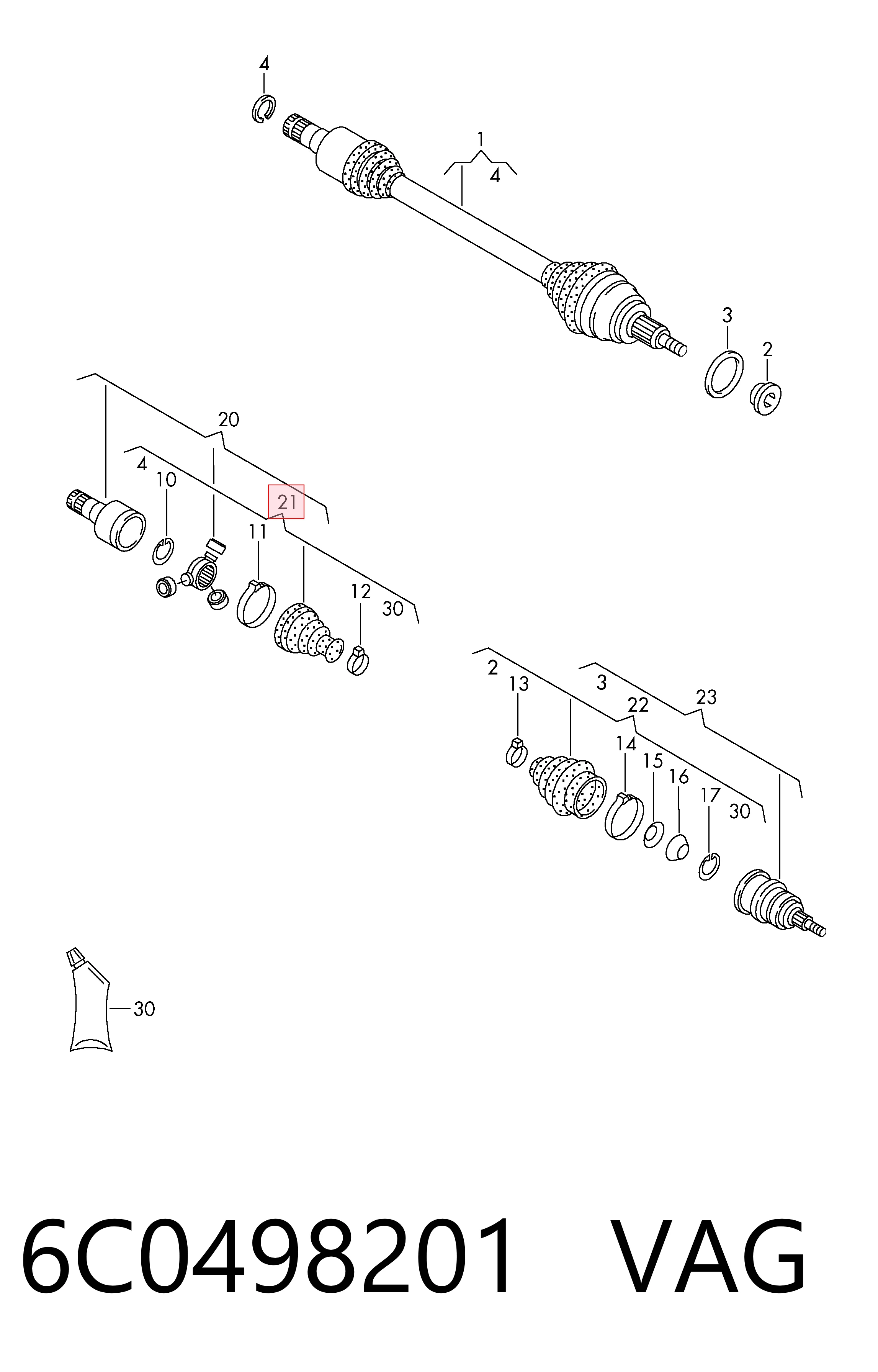 4

1
4

3
2

20
4
10
21
11
12
30

2
13
3
22
23
14
15
16
17
30

30

6C0498201 VAG