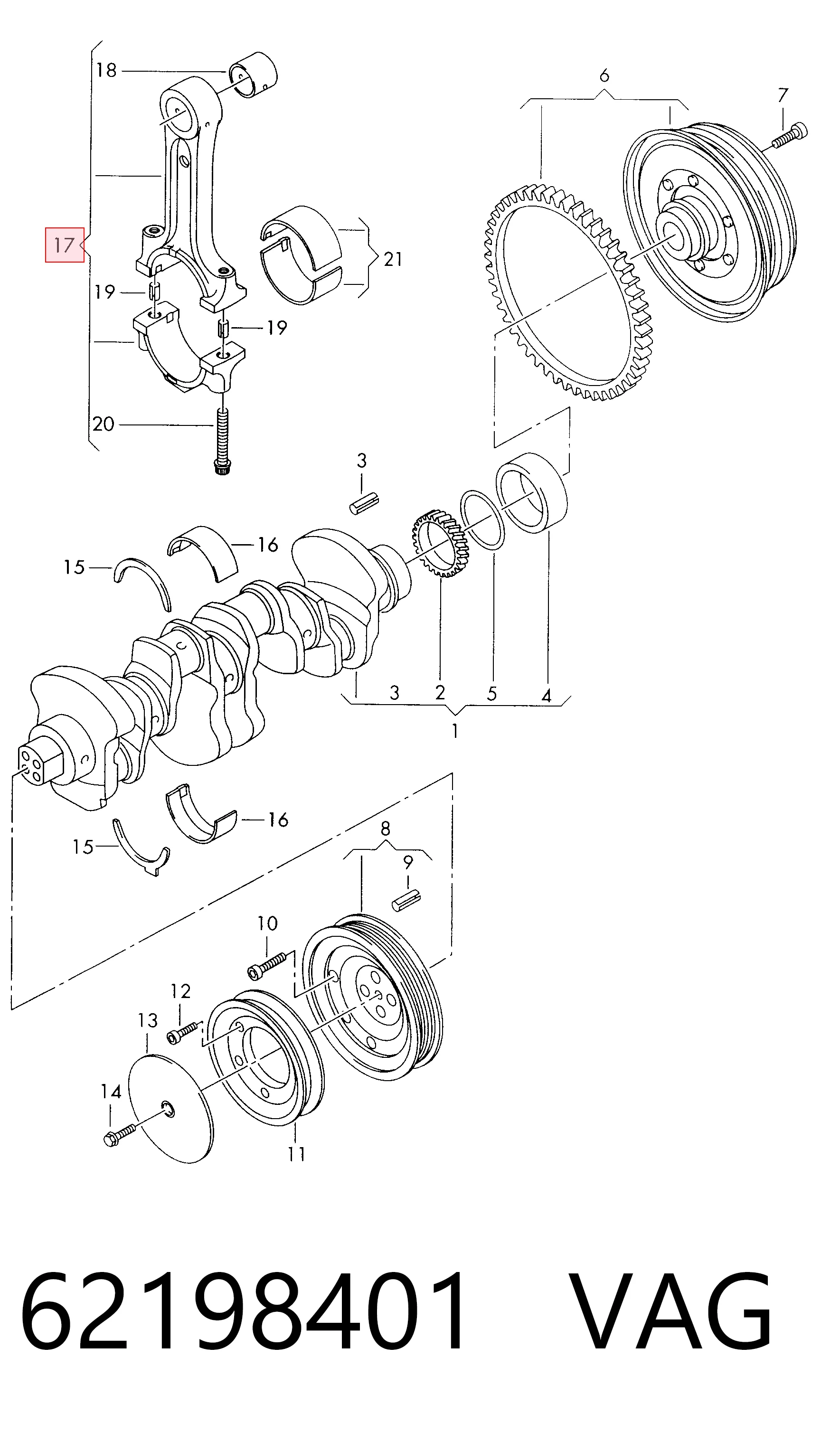 18
6
7
17
21
19
19
20
3
16
15
3
2
5
4
1
16
15
8
9
10
12
13
14
11

62198401 VAG