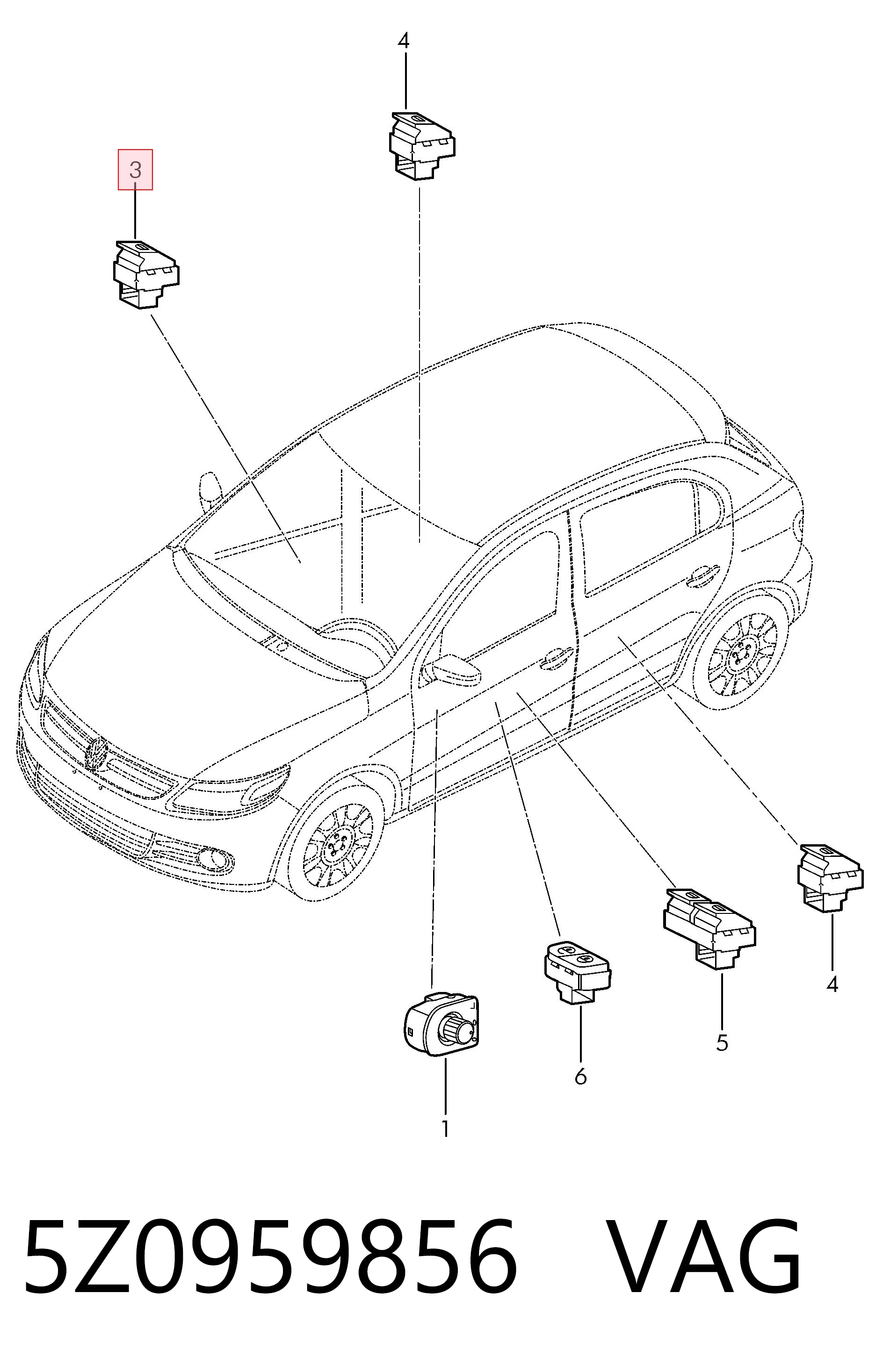 4

3

4

5

6

1

5Z0959856 VAG