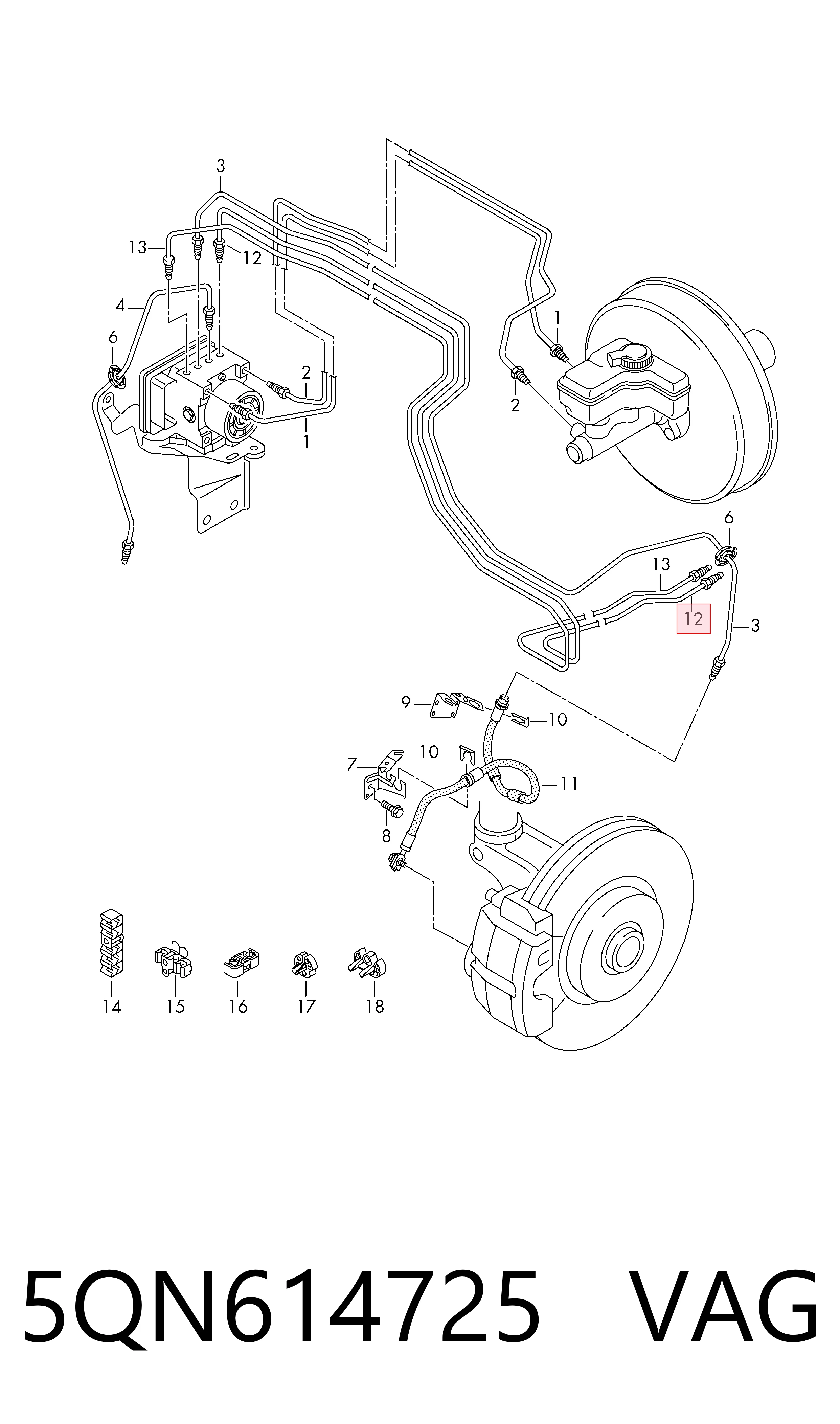 3
13
12
4
6
2
1
1
2
6
13
12
3
9
10
10
7
11
8
14
15
16
17
18

5QN614725 VAG