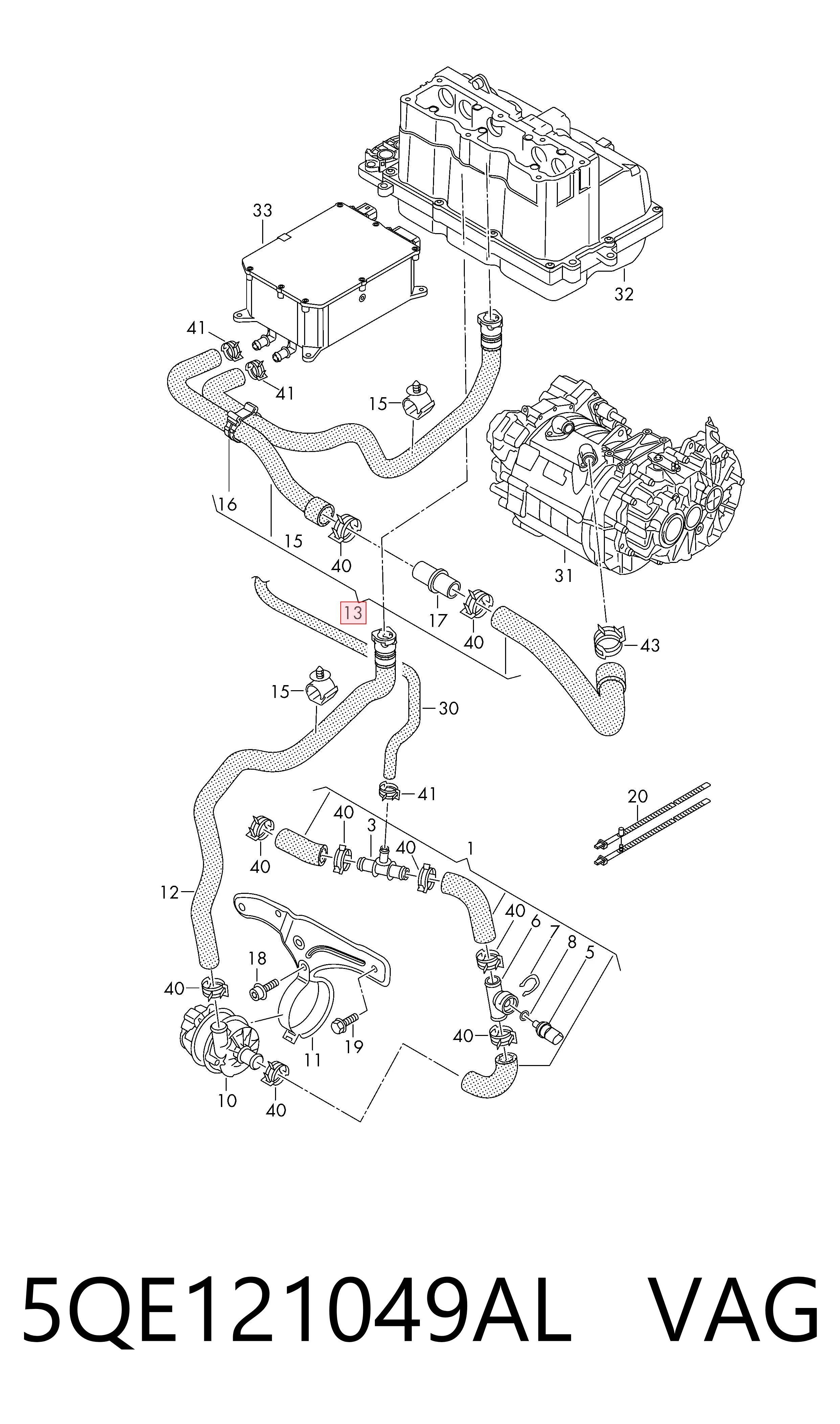 33

32

41

41

15

16

15

40

31

13

17

40

43

15

30

41

20

40

3

40

1

40

12

40

6

7

8

5

18

40

40

19

11

10

40

5QE121049AL VAG