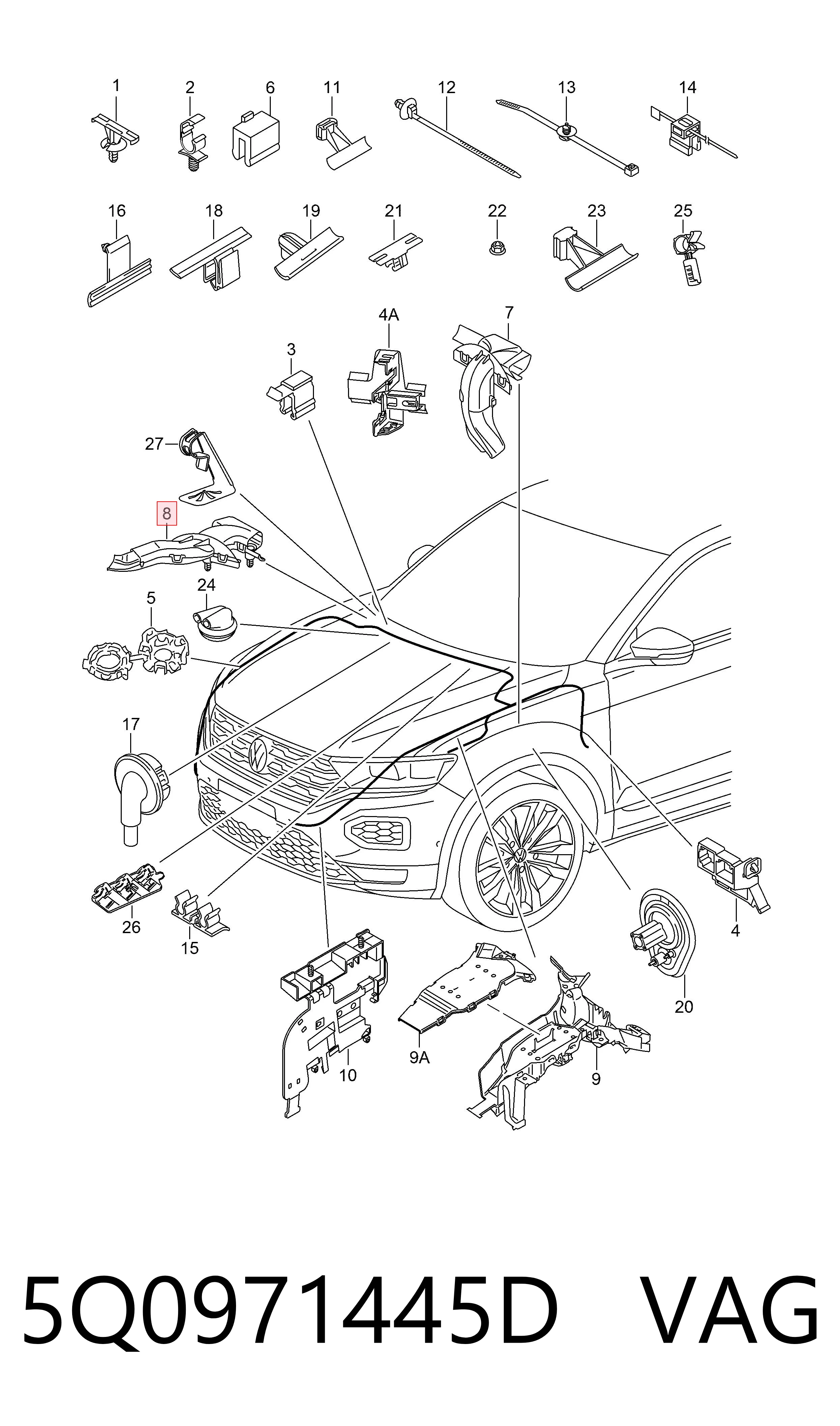 1
2
6
11
12
13
14
16
18
19
21
22
23
25
4A
7
3
27
8
24
5
17
26
15
10
9A
9
20
4

5Q0971445D VAG