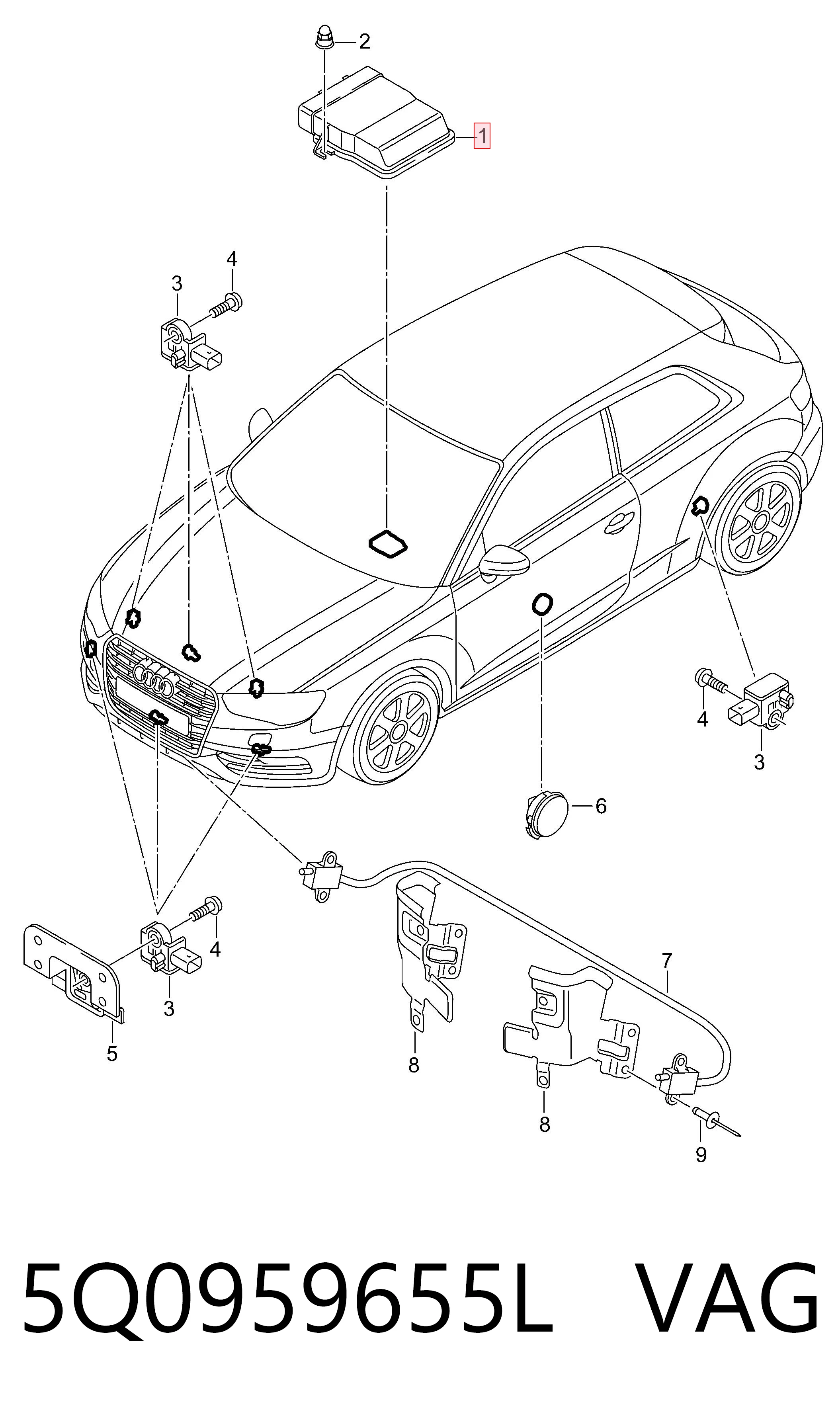 2
1
4
3
4
3
6
4
3
5
7
8
8
9

5Q0959655L VAG