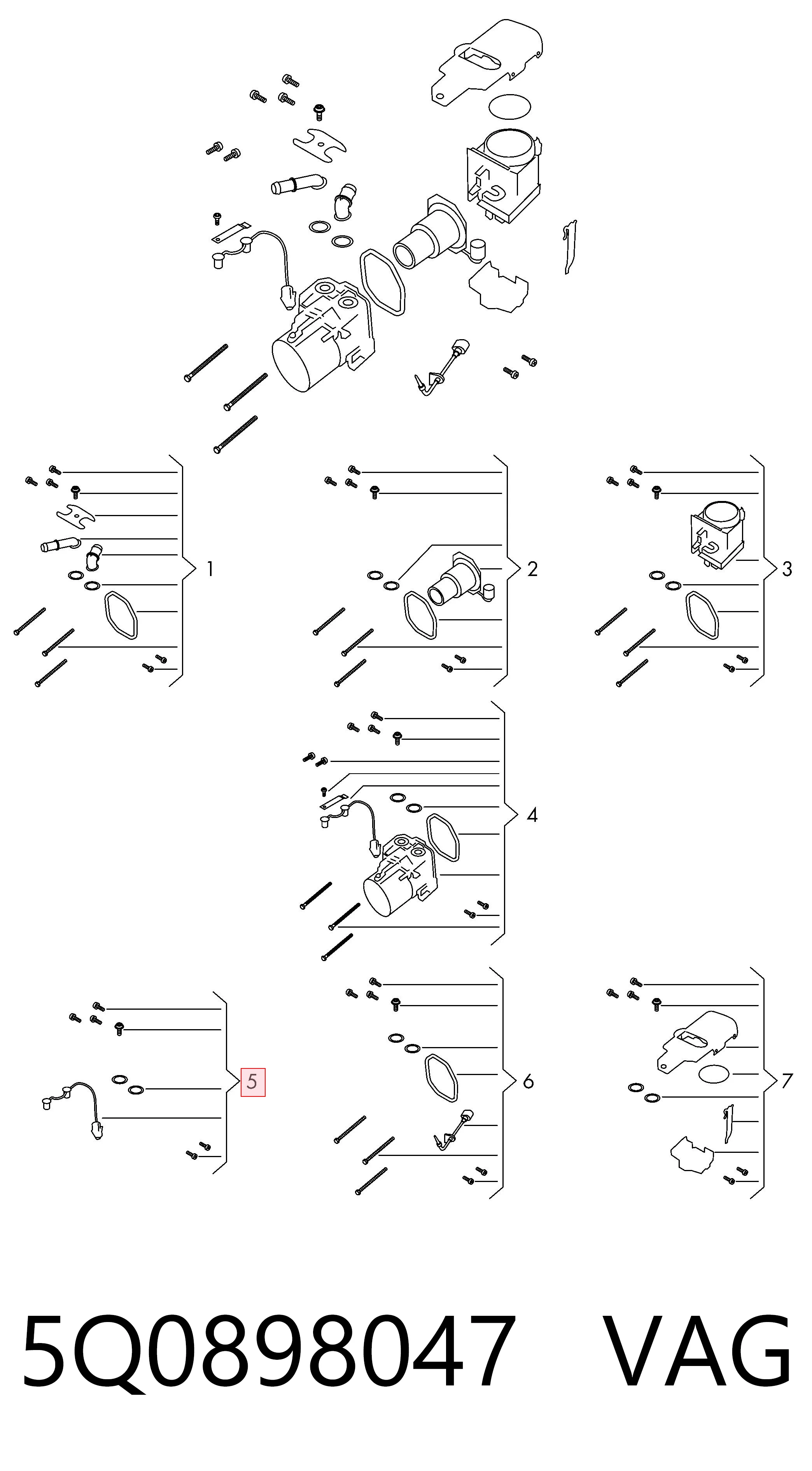 1

2

3

4

5

6

7

5Q0898047 VAG