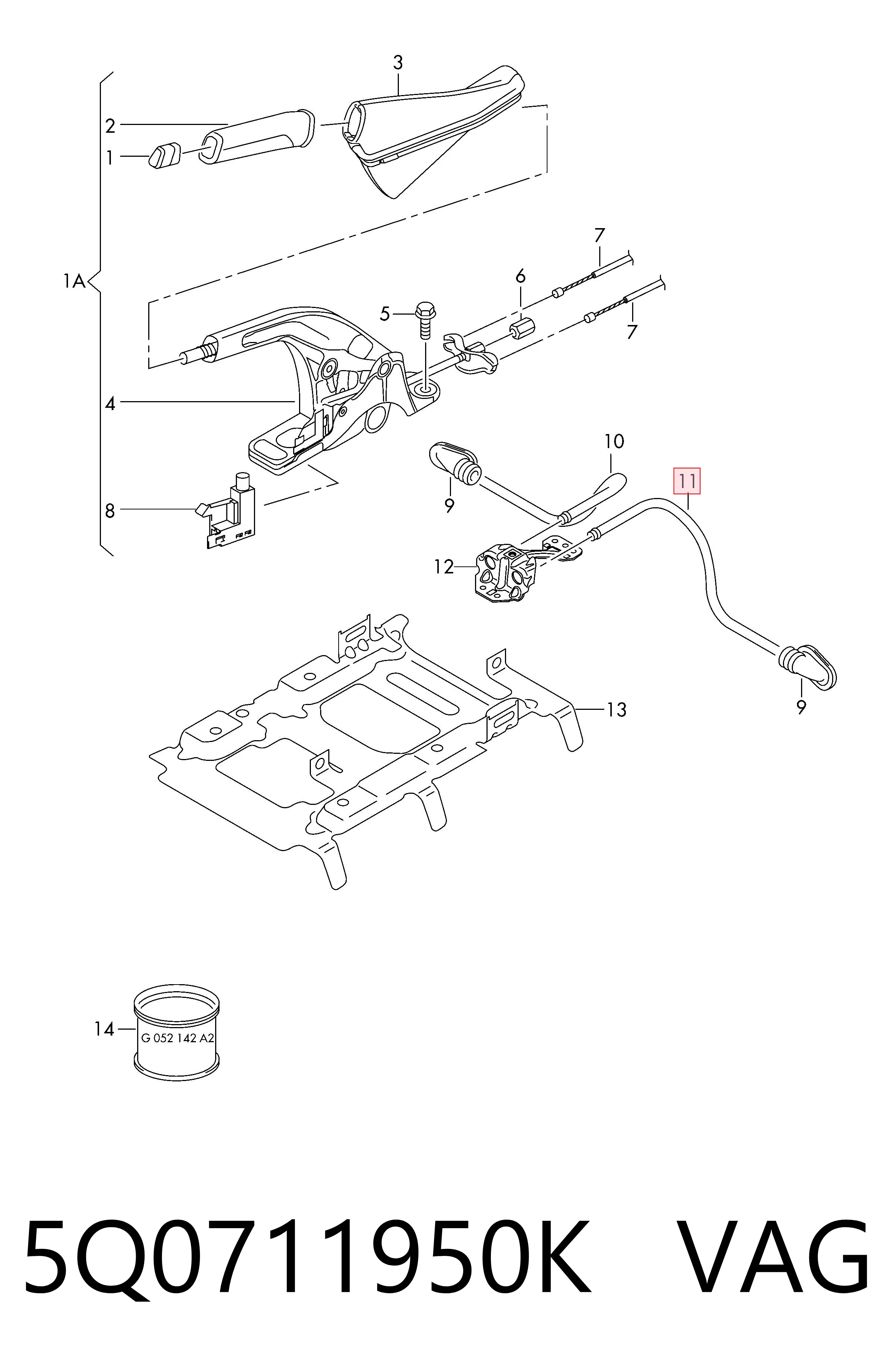 3
2
1
1A
7
6
5
7
4
10
11
9
8
12
13
9
14
G 052 142 A2
5Q0711950K VAG