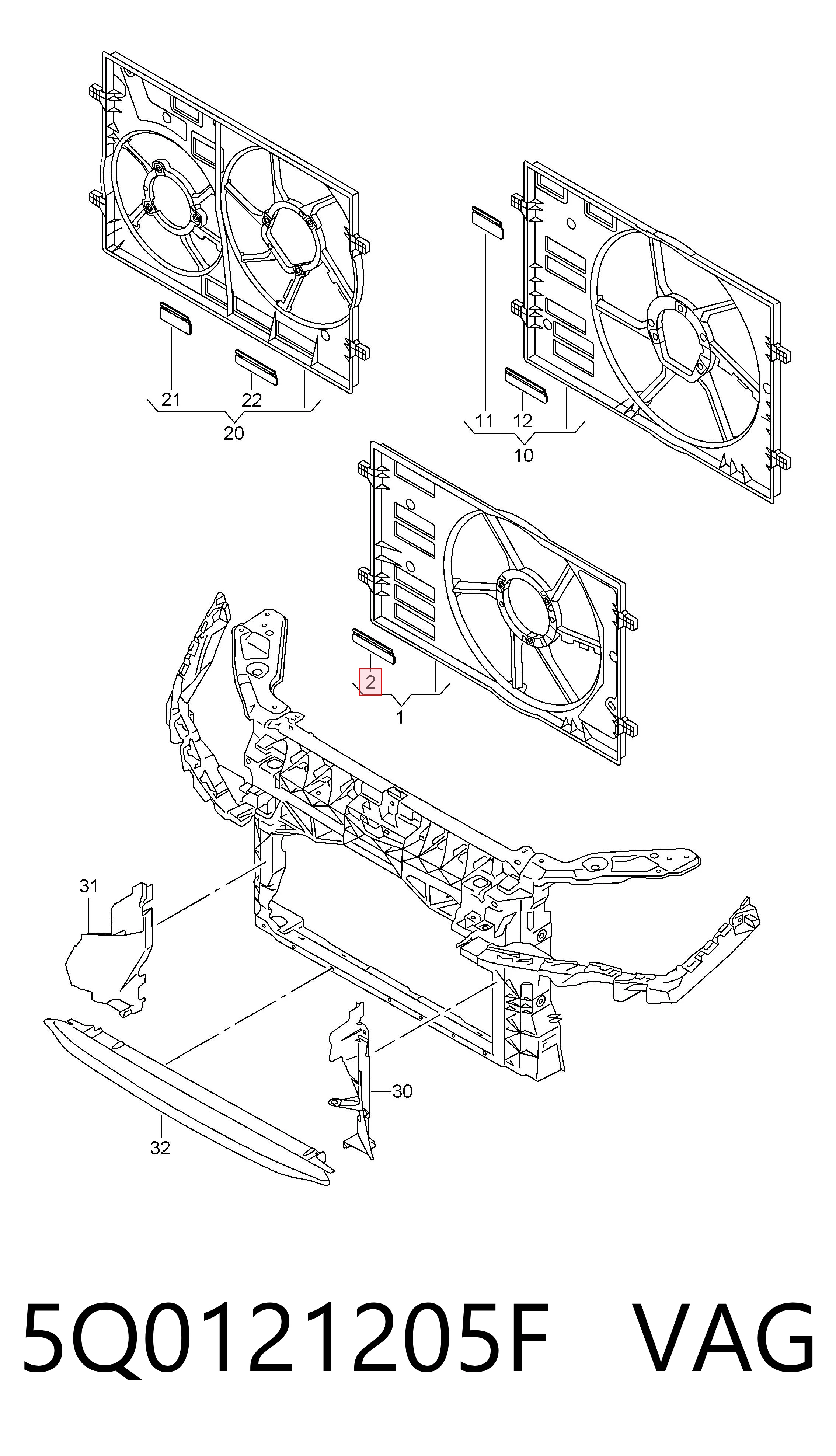 21
22
20
11
12
10
2
1
31
30
32

5Q0121205F VAG