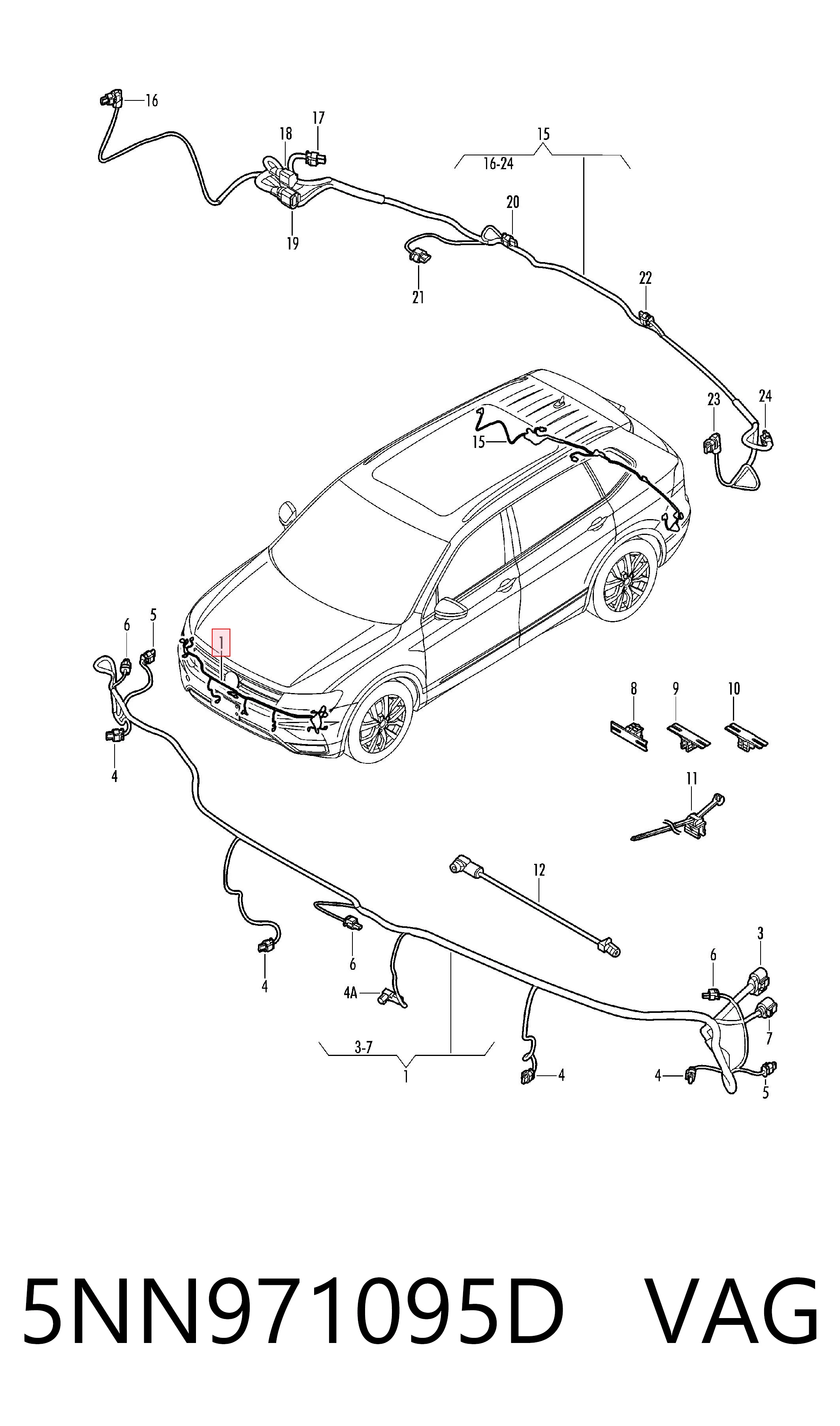 16
17
18
15
16-24
19
20
21
22
23
24
15
6
5
1
4
8
9
10
11
12
4
6
4A
3
6
7
3-7
1
4
4
5

5NN971095D VAG