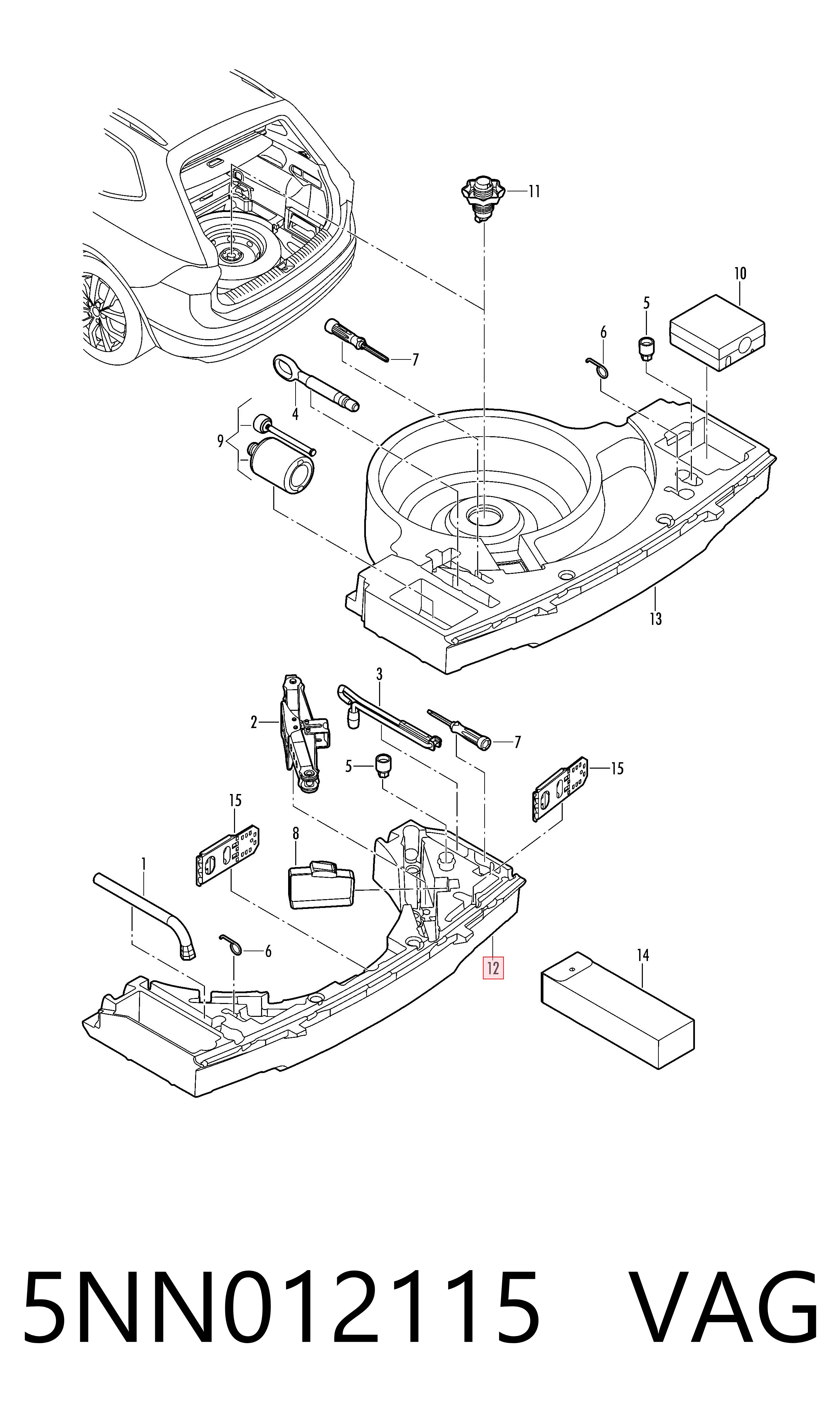 11
10
5
6
7
4
9
13
3
2
7
5
15
15
8
1
6
12
14

5NN012115 VAG