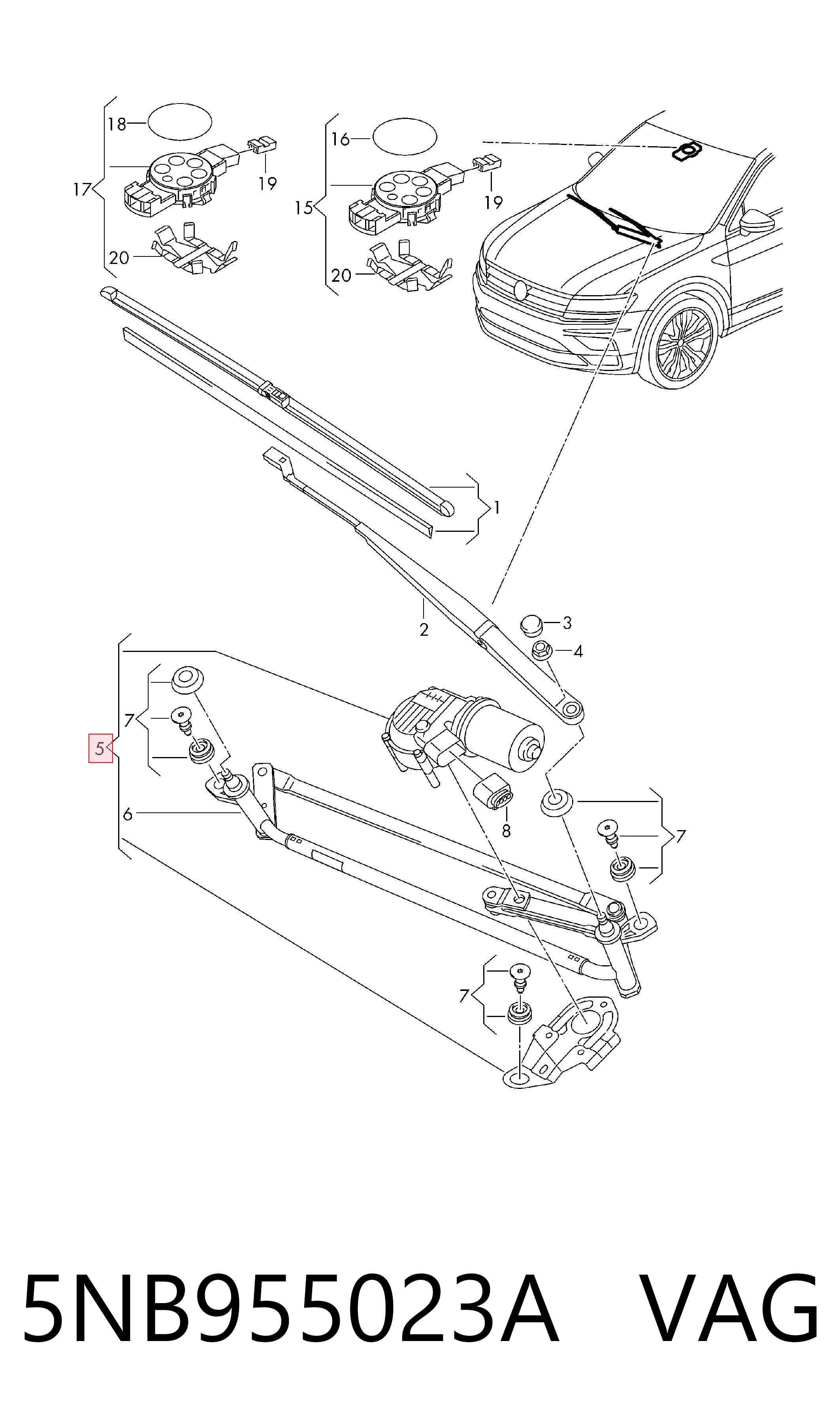 18
17
19
20
16
15
19
20
1
2
3
4
7
5
6
8
7
7

5NB955023A VAG