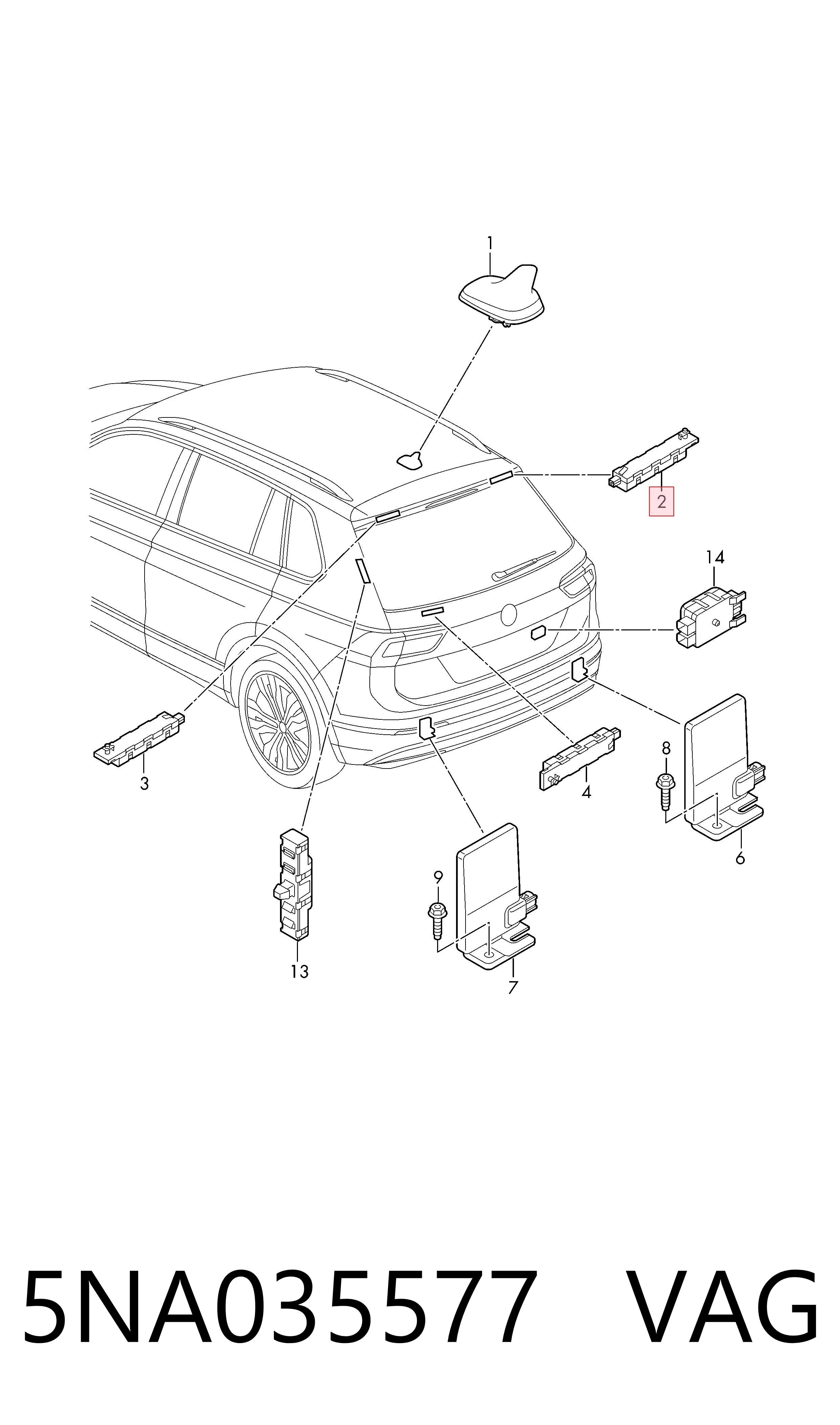 1

2

14

3

4

8

6

9

13

7

5NA035577 VAG