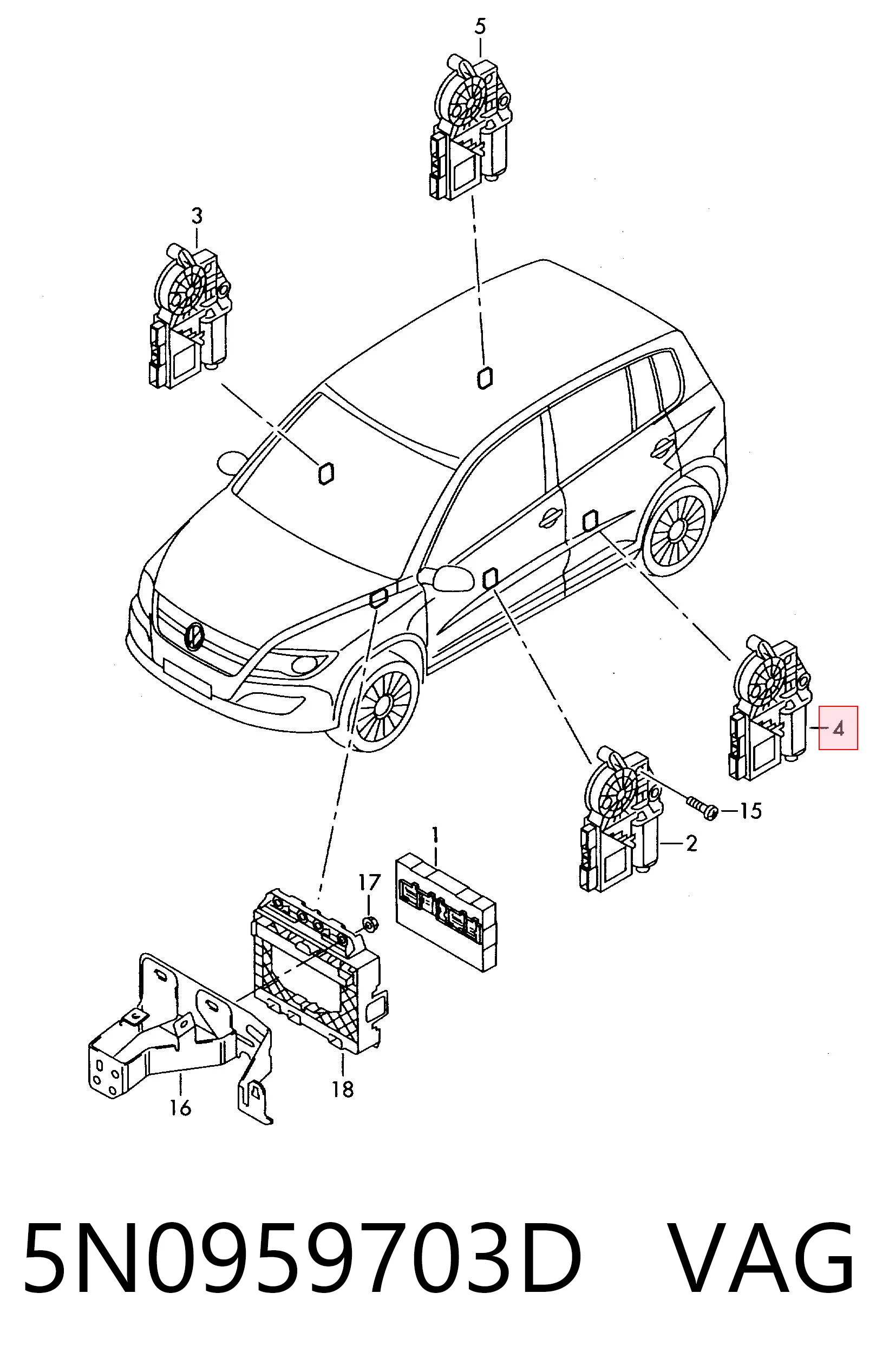 5
3
4
15
2
1
17
18
16

5N0959703D VAG