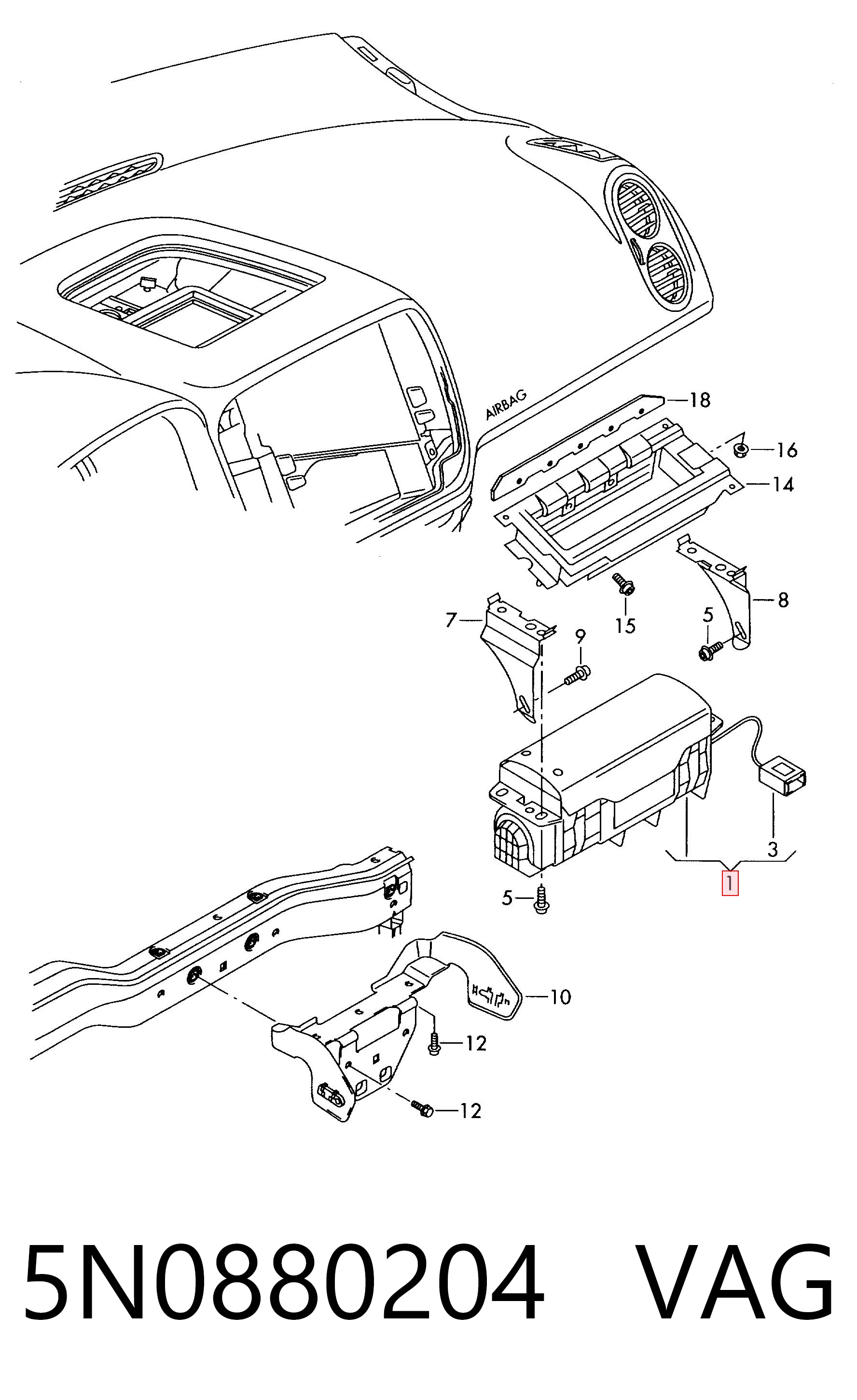 AIRBAG

18

16

14

8

7

9

15

5

3

1

5

10

12

12

5N0880204 VAG