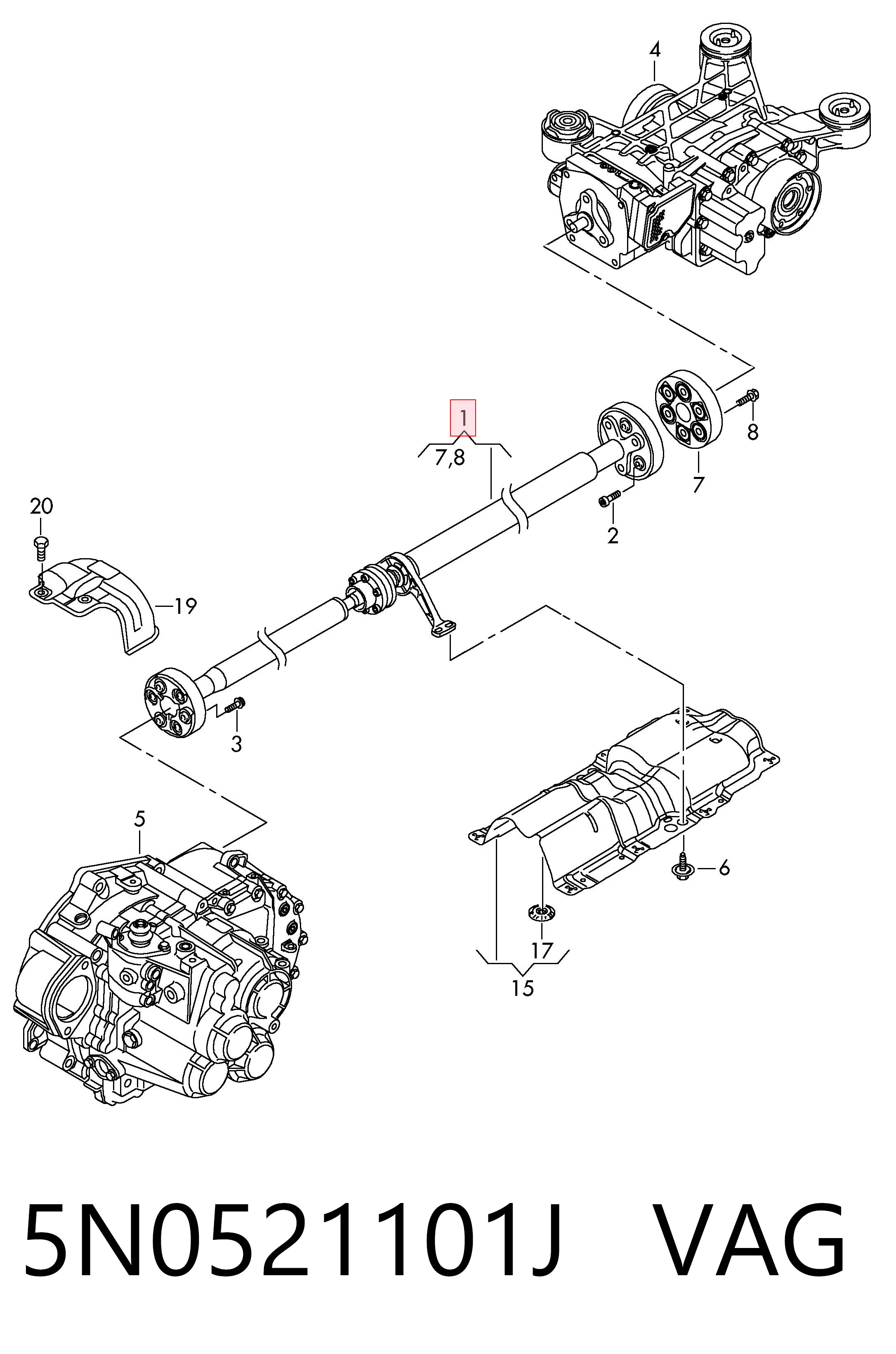 4

1
7,8

8

7

2

20

19

3

5

6

17

15

5N0521101J VAG