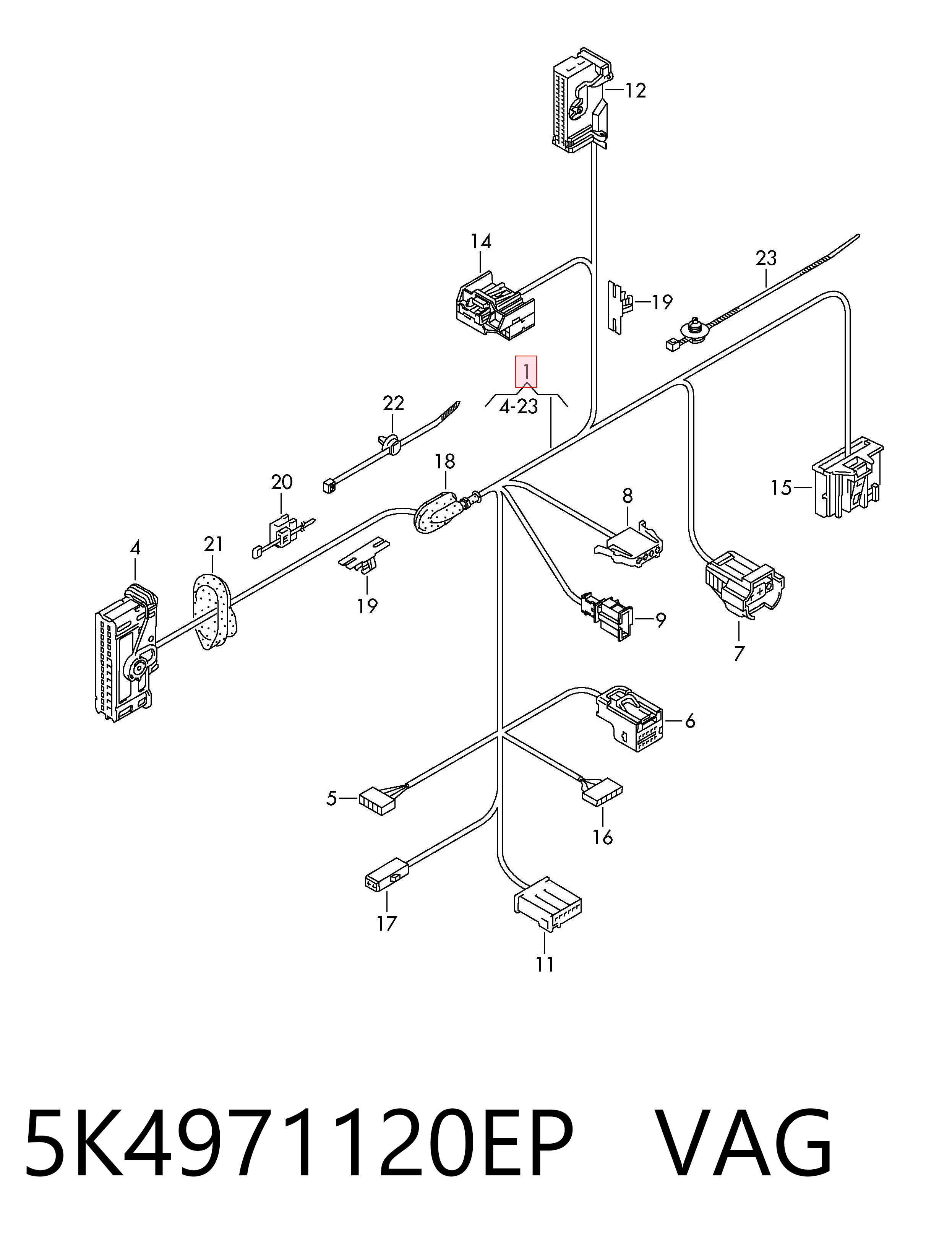 12
14
23
19
1
4-23
22
18
20
15
8
4
21
19
9
7
6
5
16
17
11

5K4971120EP VAG