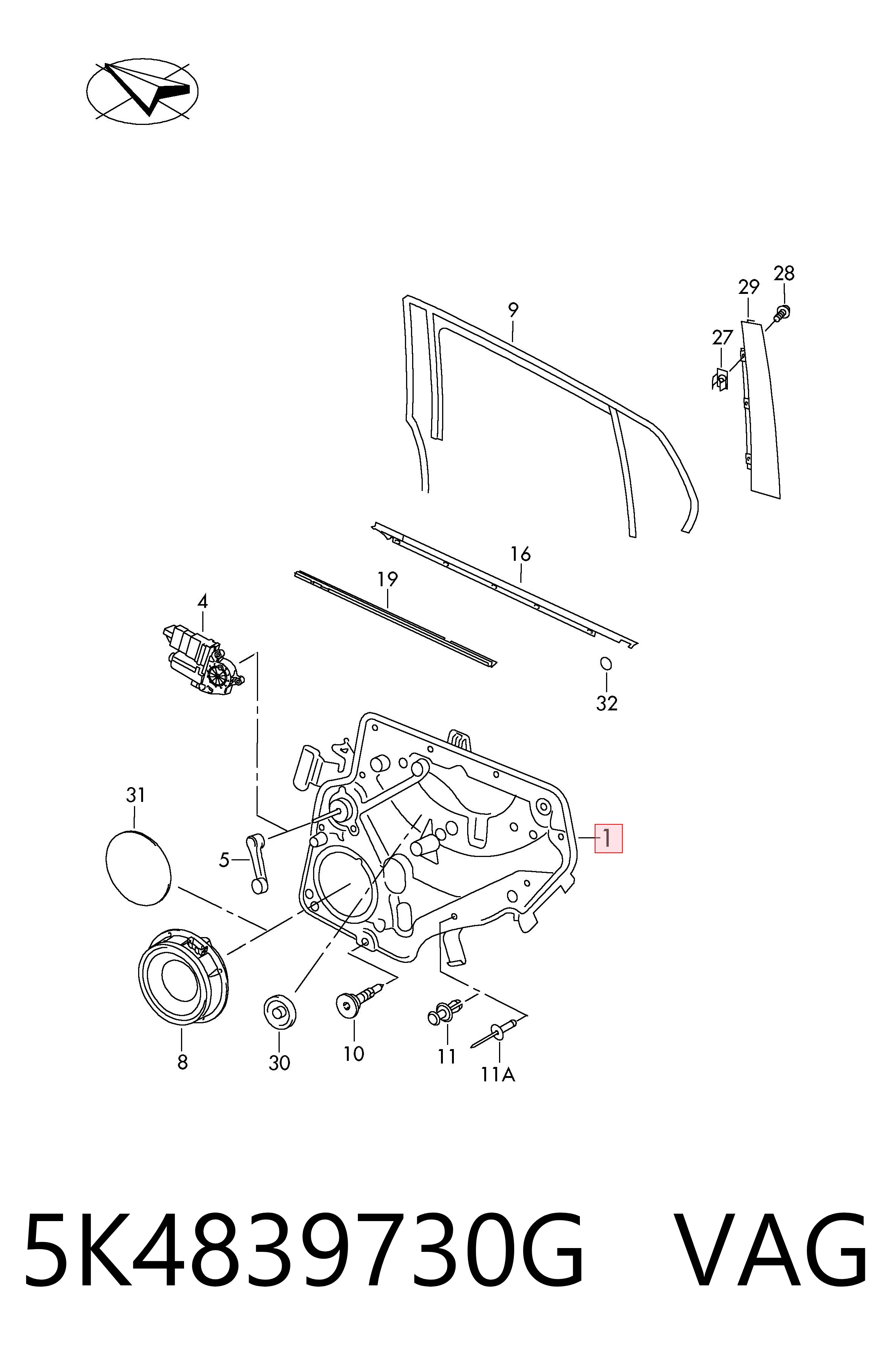 28
29
9
27
16
19
4
32
31
1
5
8
30
10
11
11A

5K4839730G VAG