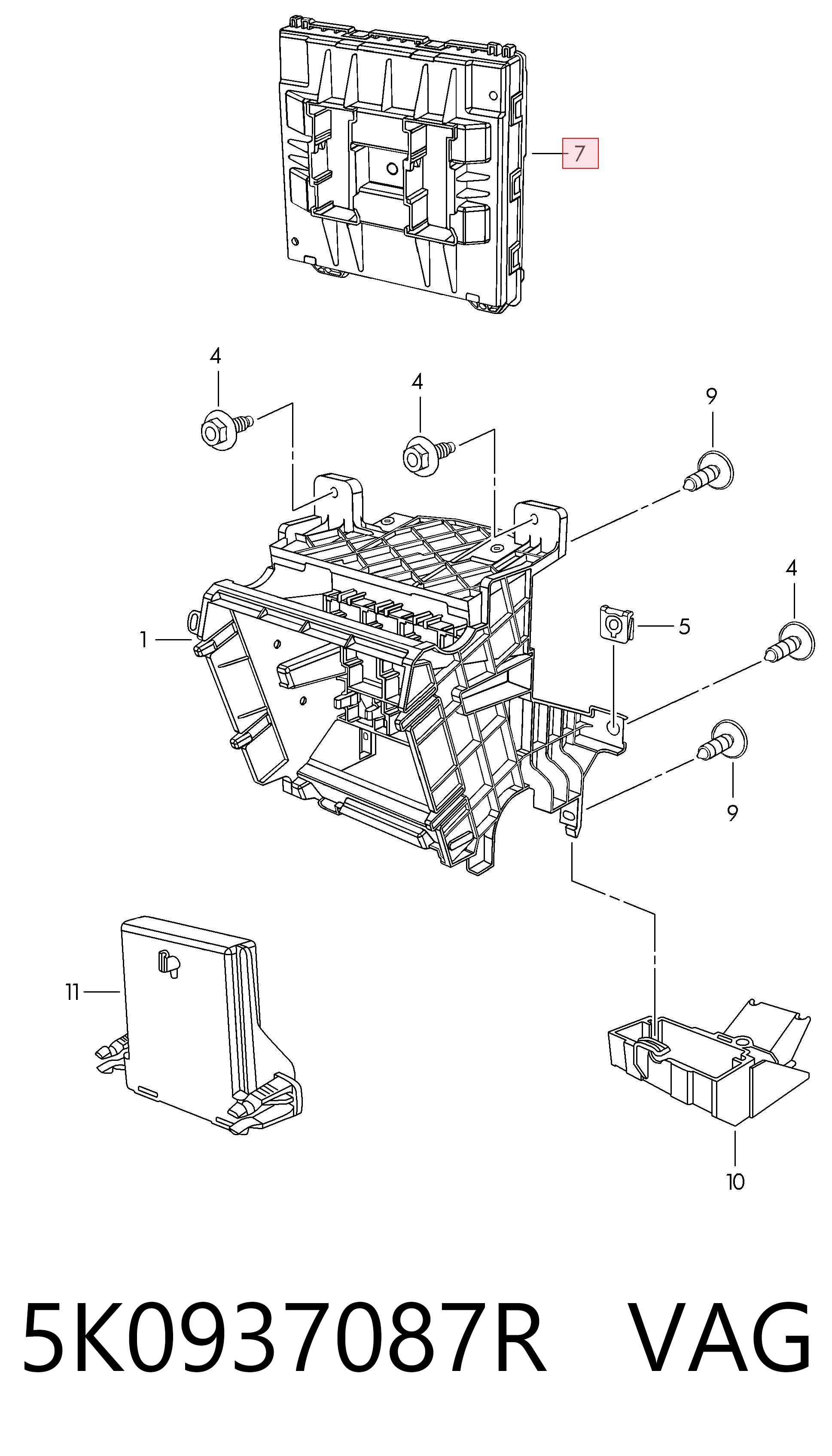 7

4

4

9

4

5

1

9

11

10

5K0937087R VAG