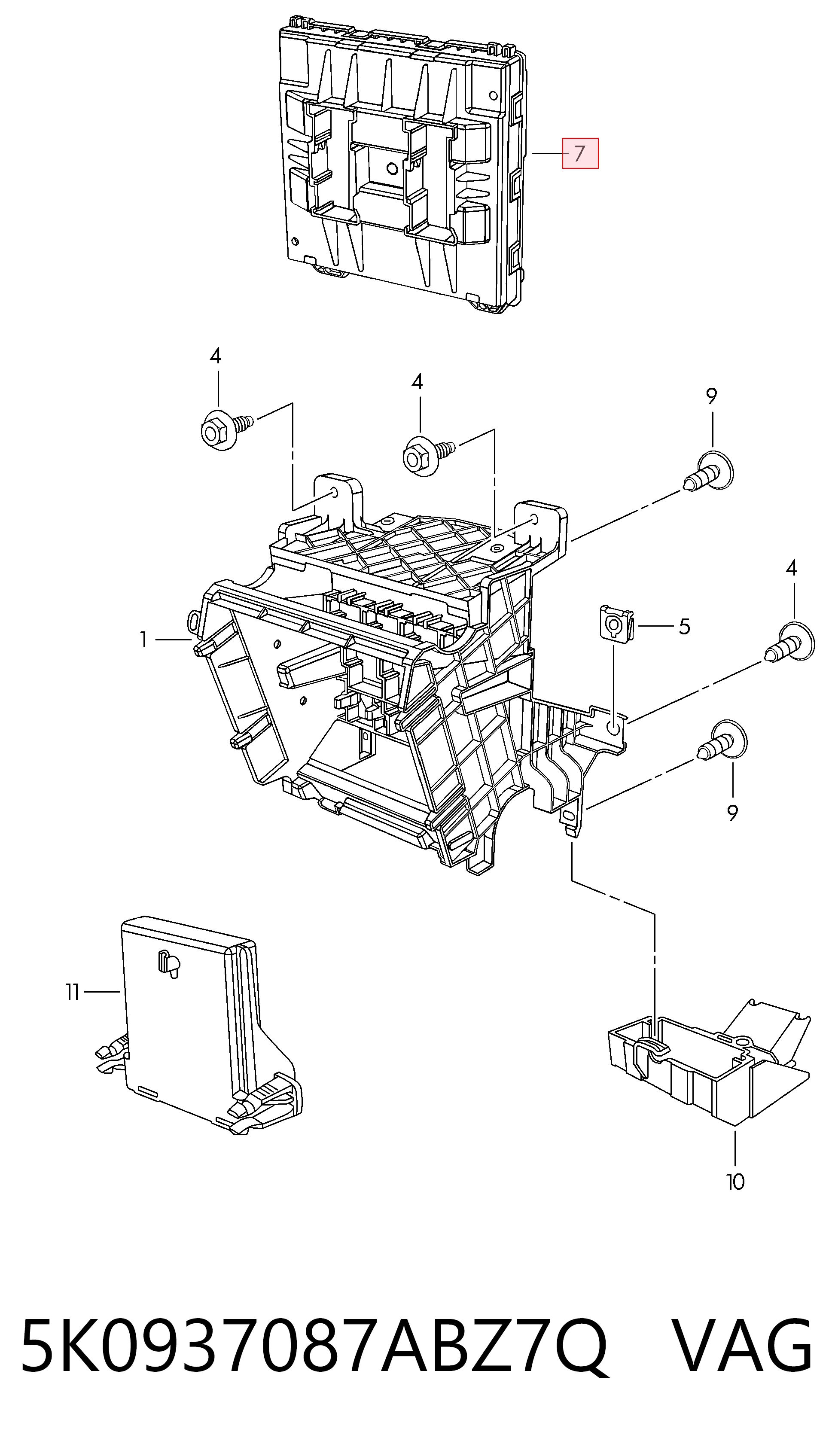 7

4

4

9

4

5

1

9

11

10

5K0937087ABZ7Q VAG