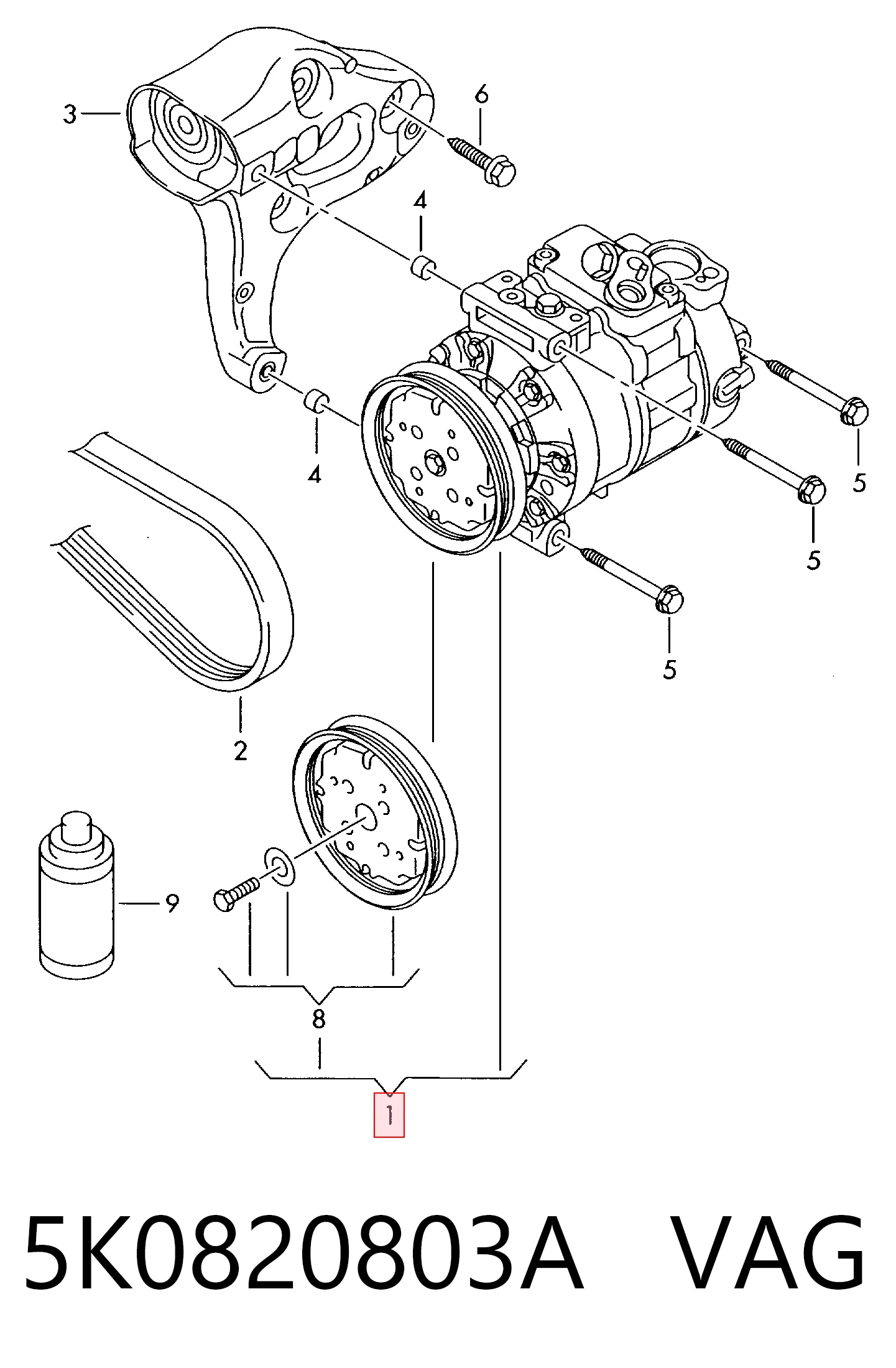 3
6
4
4
5
5
5
2
9
8
1

5K0820803A VAG