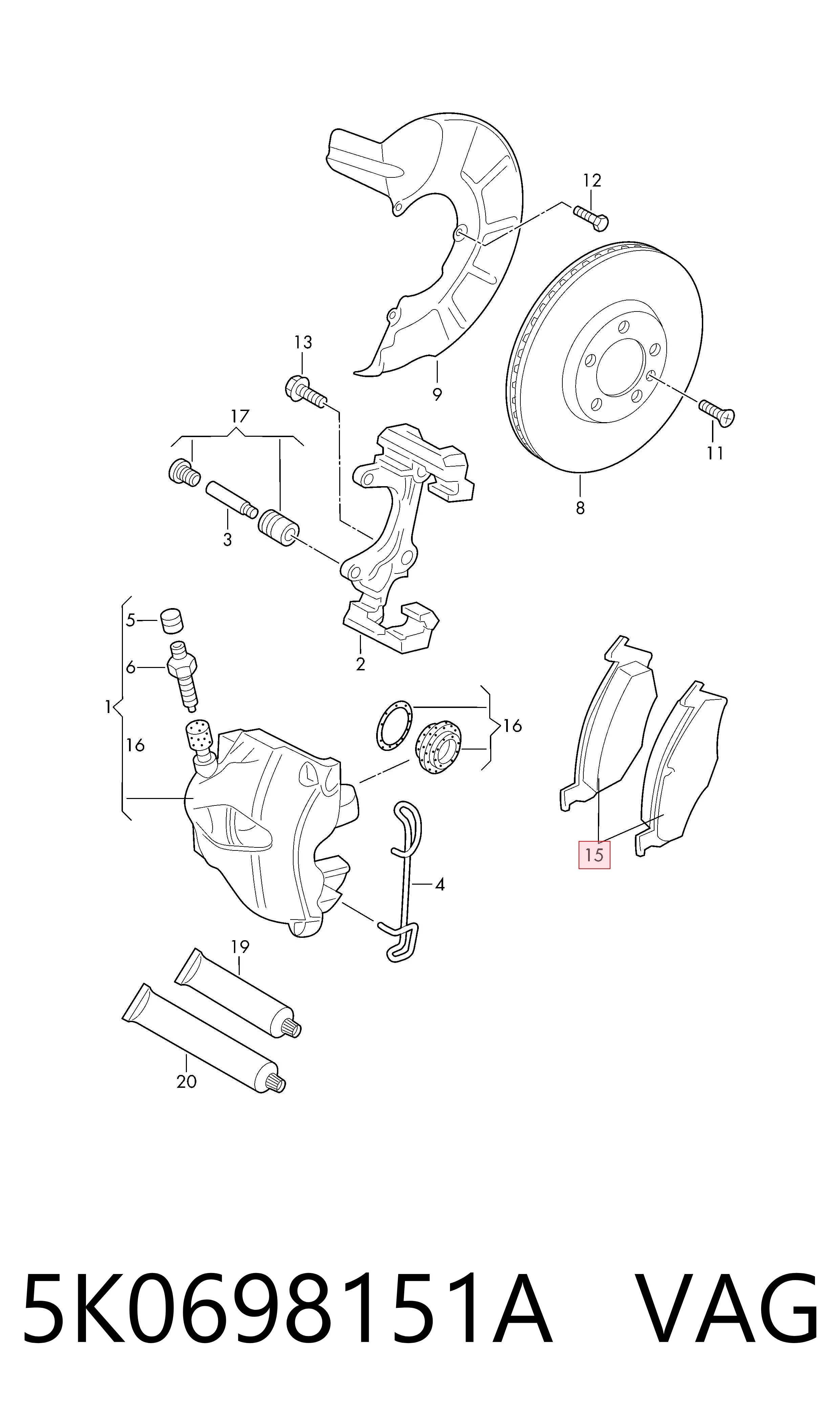 12
13
9
17
11
8
3
2
5
6
1
16
16
15
4
19
20

5K0698151A VAG