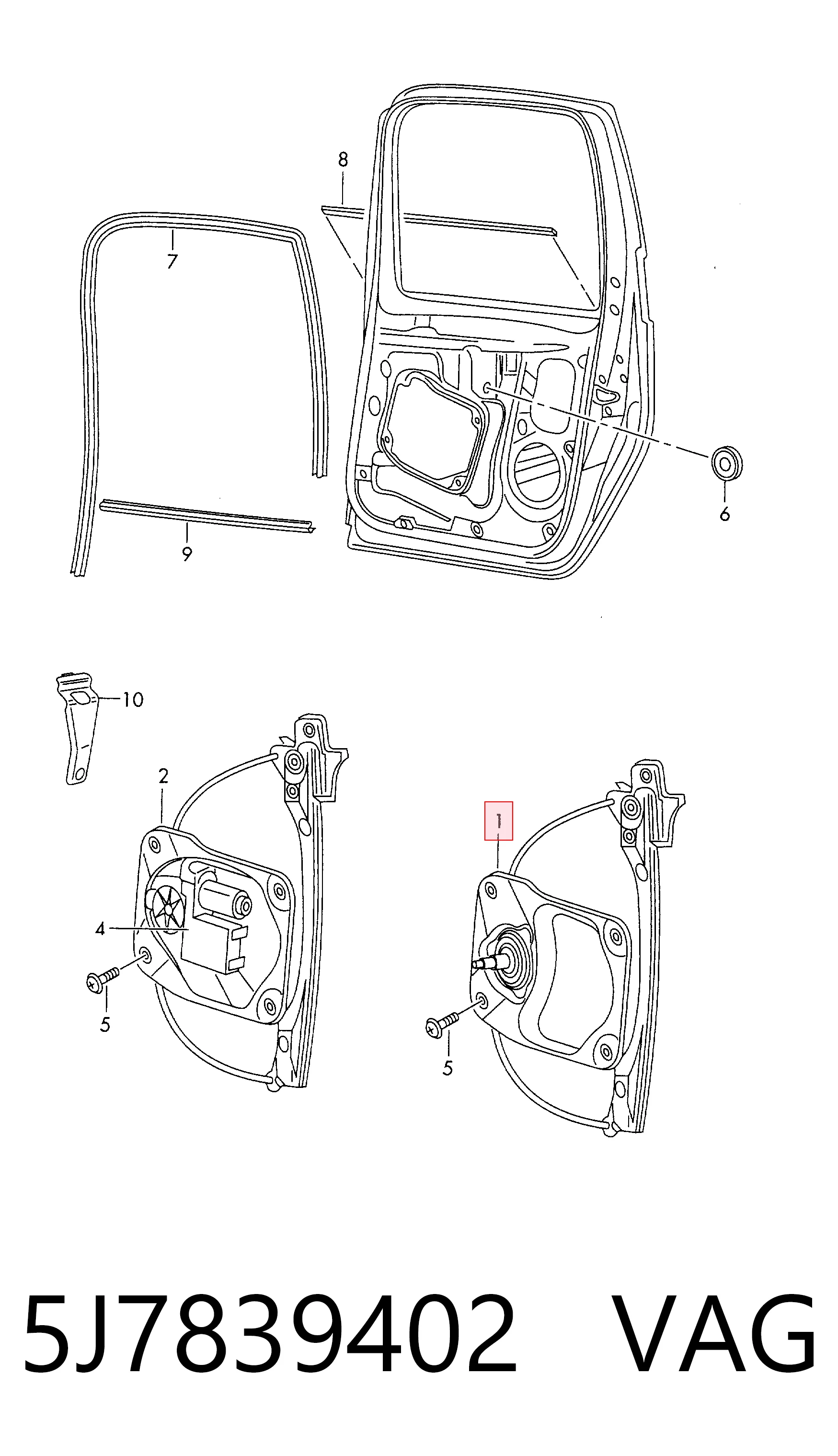 8
7
6
9
10
2
1
4
5
5
5J7839402 VAG