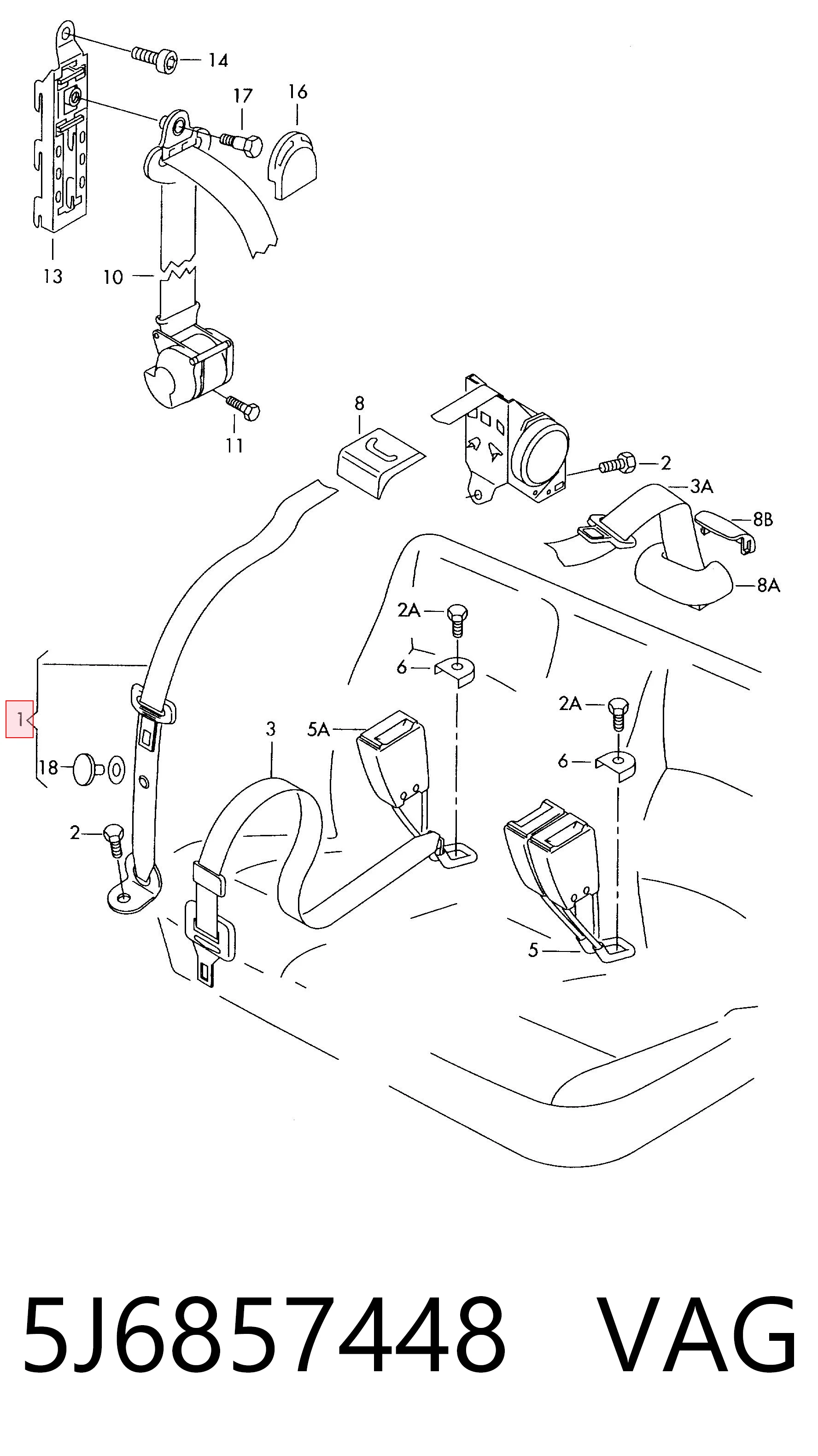 14
17
16
13
10
11
8
2
3A
8B
8A
2A
6
2A
6
1
18
3
5A
2
5

5J6857448 VAG