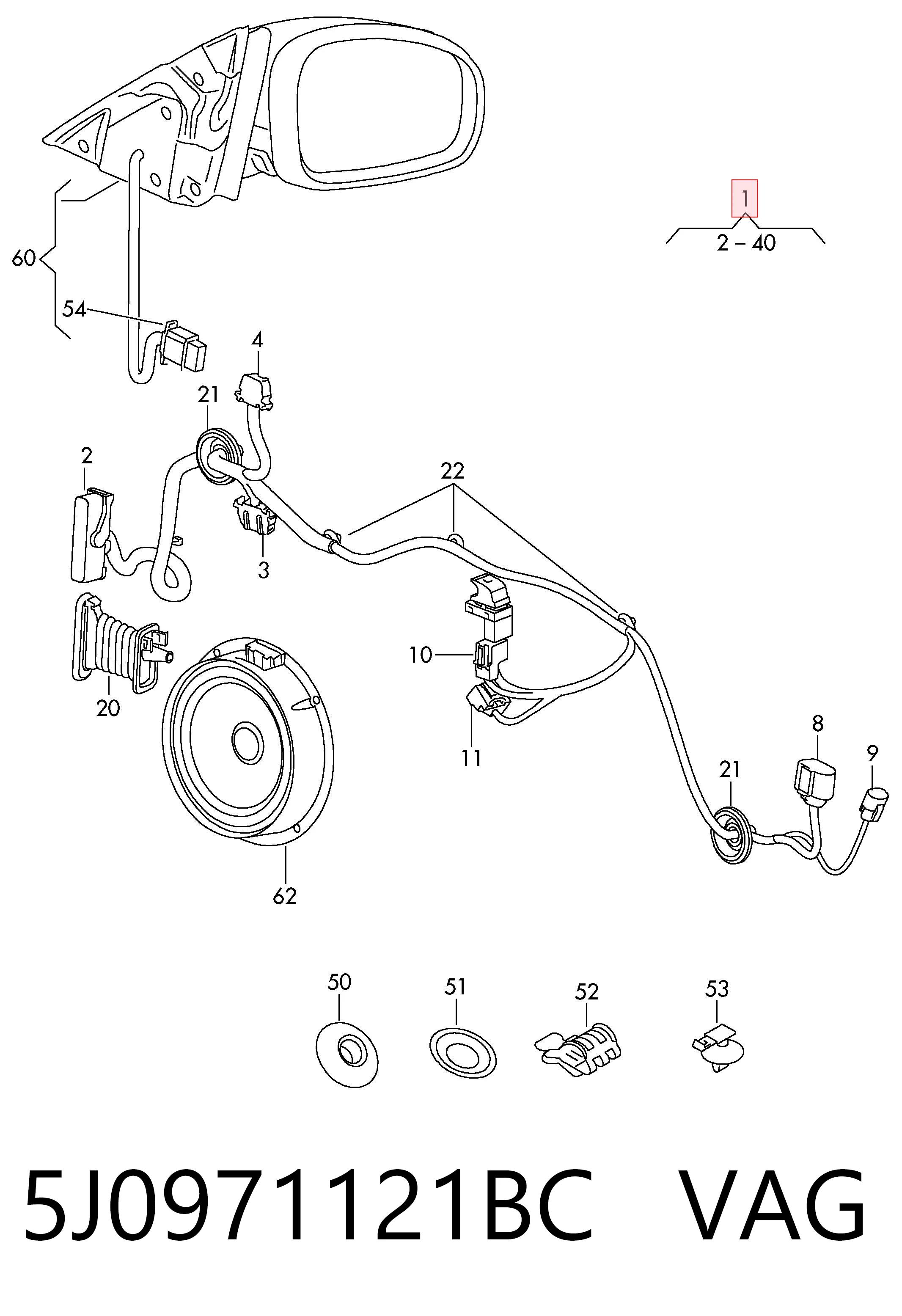 1
2 – 40
60
54
4
21
2
22
3
10
20
11
8
9
21
62
50
51
52
53
5J0971121BC VAG