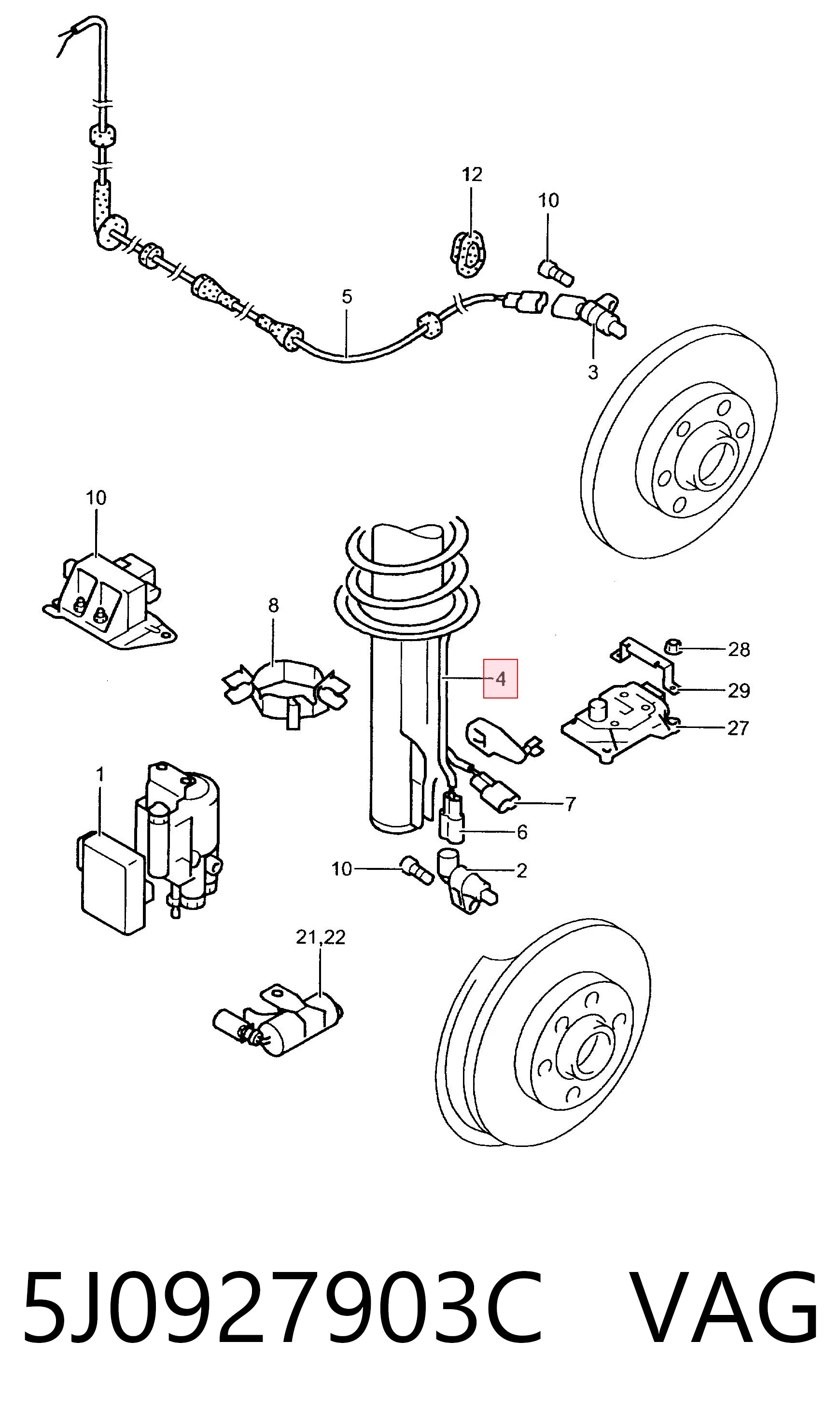 12
10
5
3
10
8
4
28
29
27
1
7
6
10
2
21,22

5J0927903C VAG