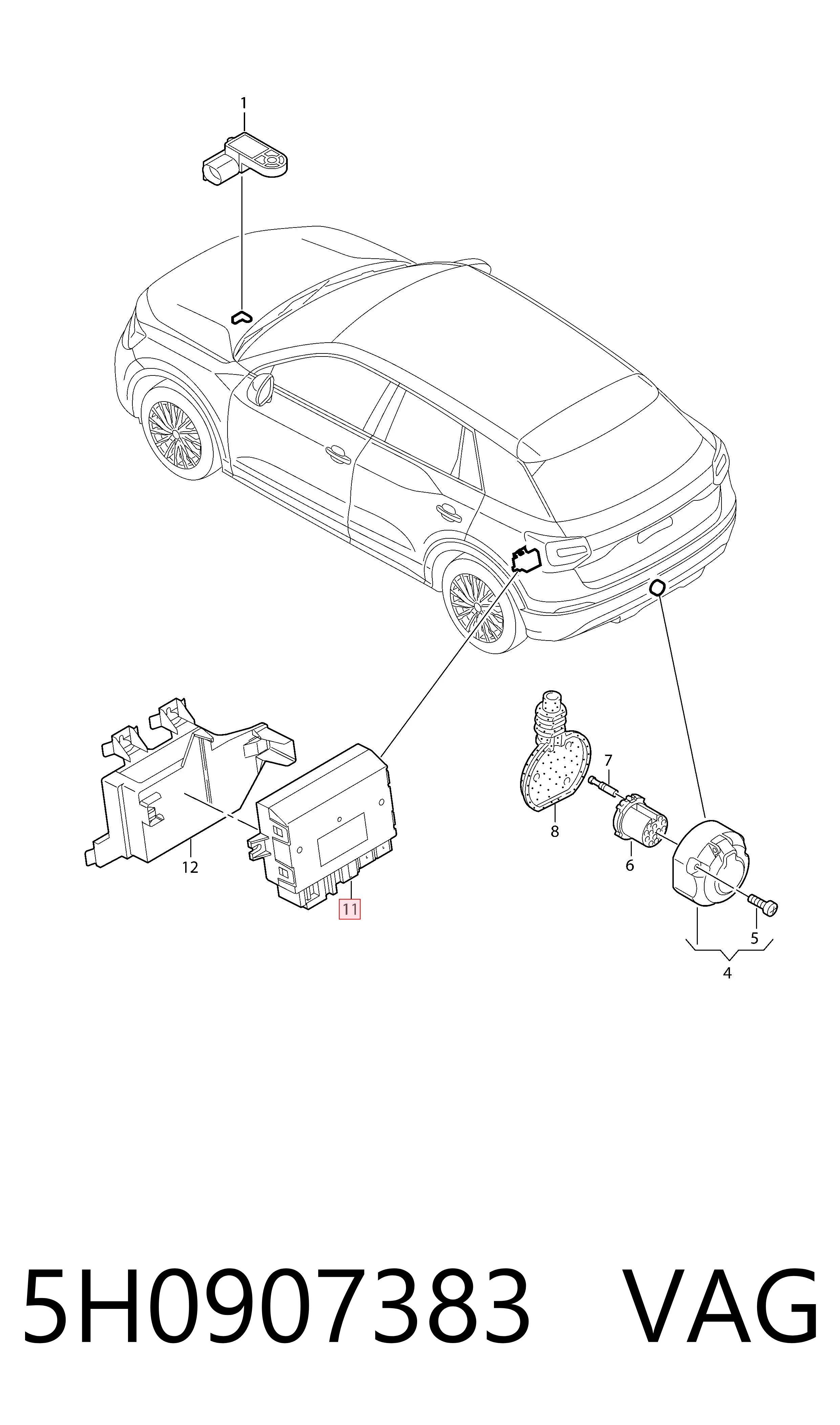 1

7

8

6

12

11

5

4

5H0907383 VAG