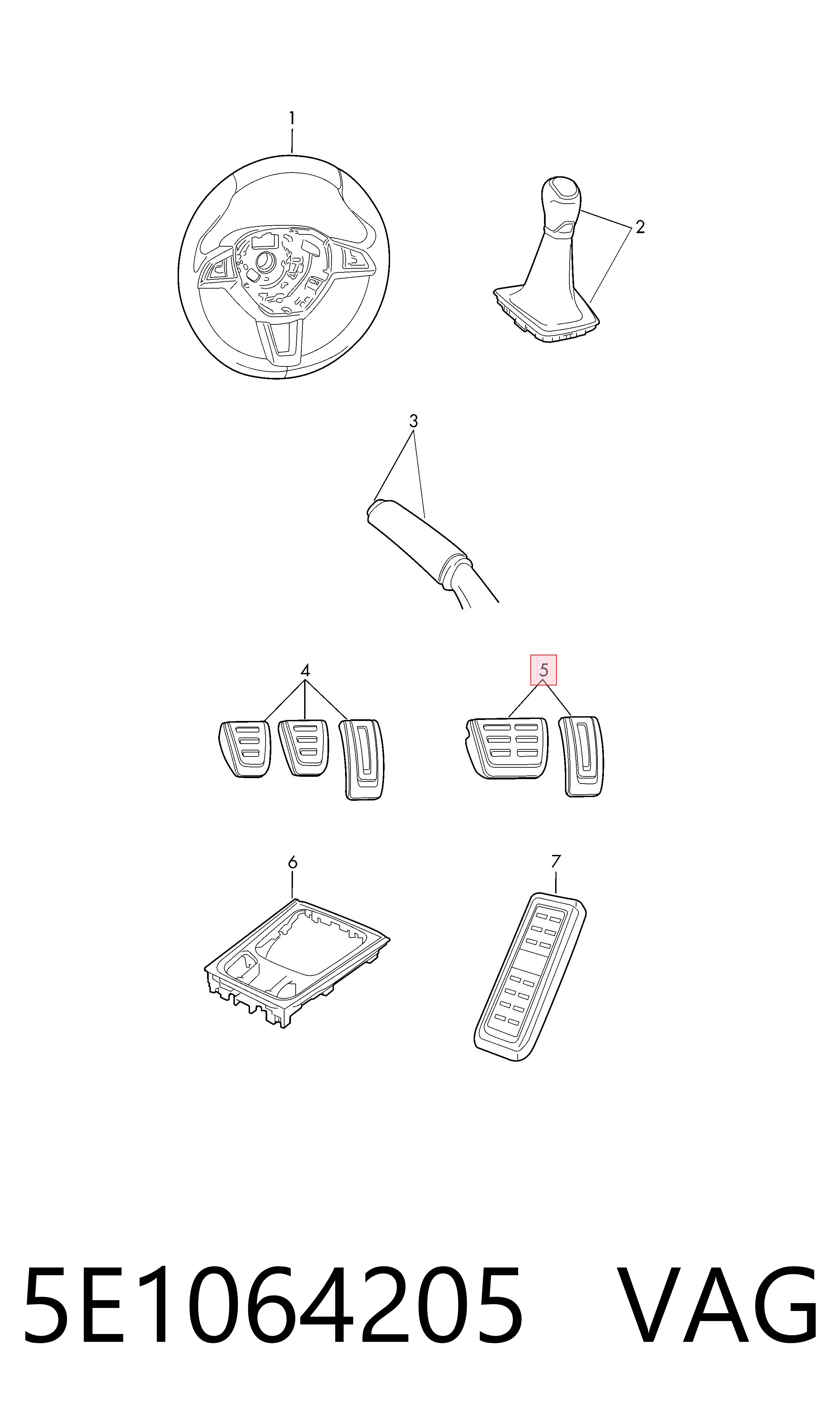 1

2

3

4

5

6

7

5E1064205 VAG