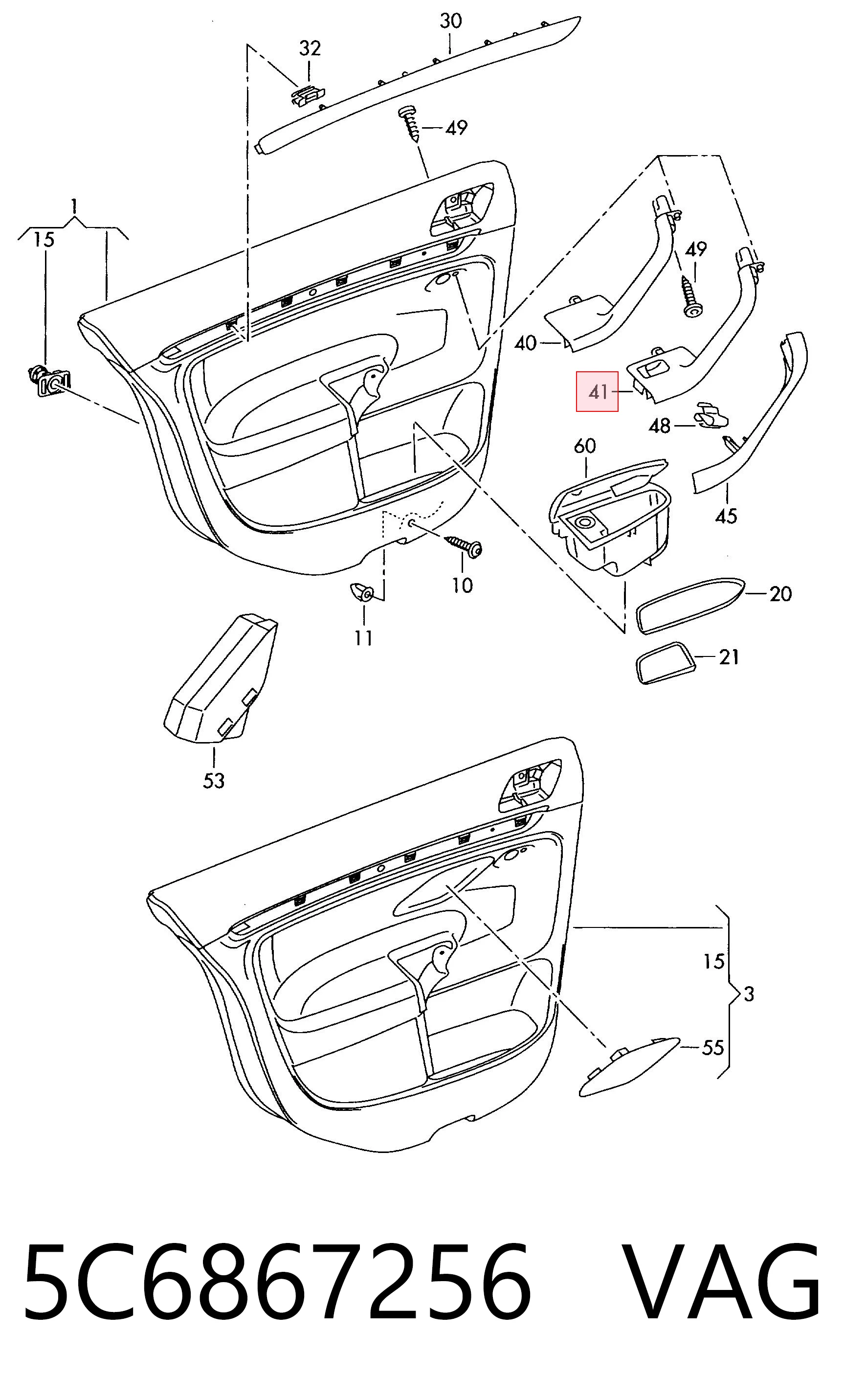 30
32
49
1
15
49
40
41
48
60
45
10
11
20
21
53
15
3
55
5C6867256 VAG