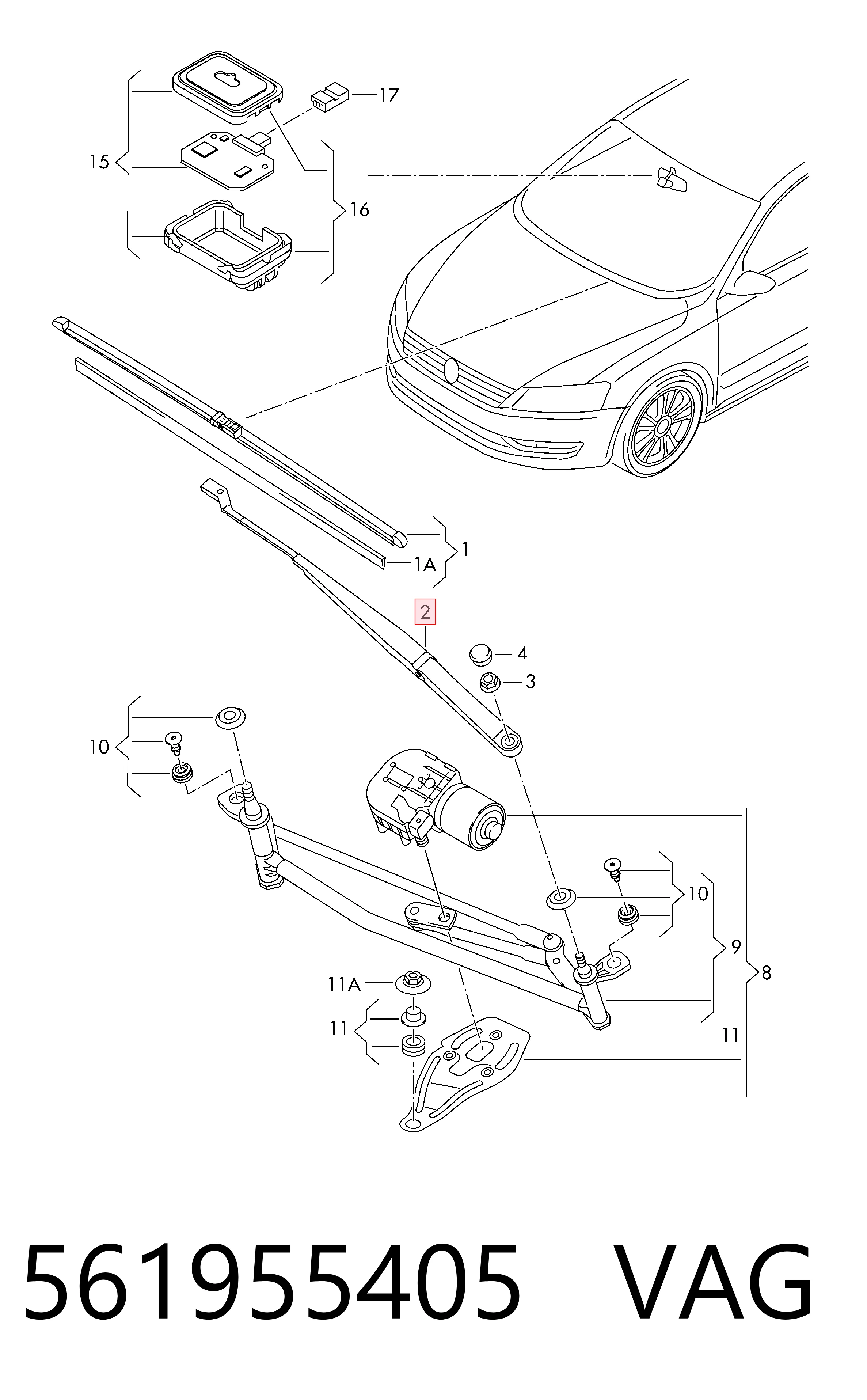 17

15

16

1

1A

2

4

3

10

10

9

8

11A

11

11

561955405 VAG