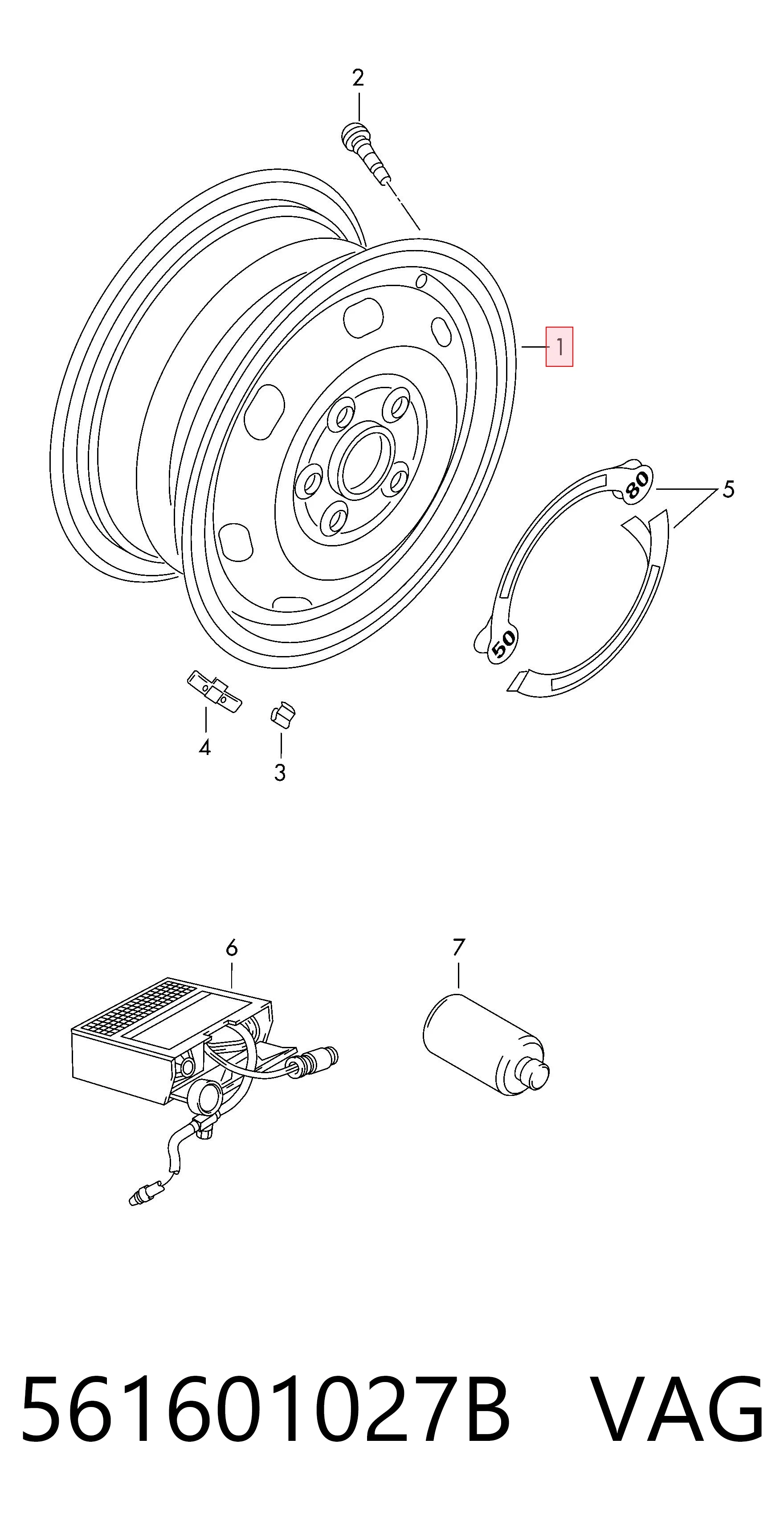 2

1

80

5

50

4

3

6

7

561601027B VAG