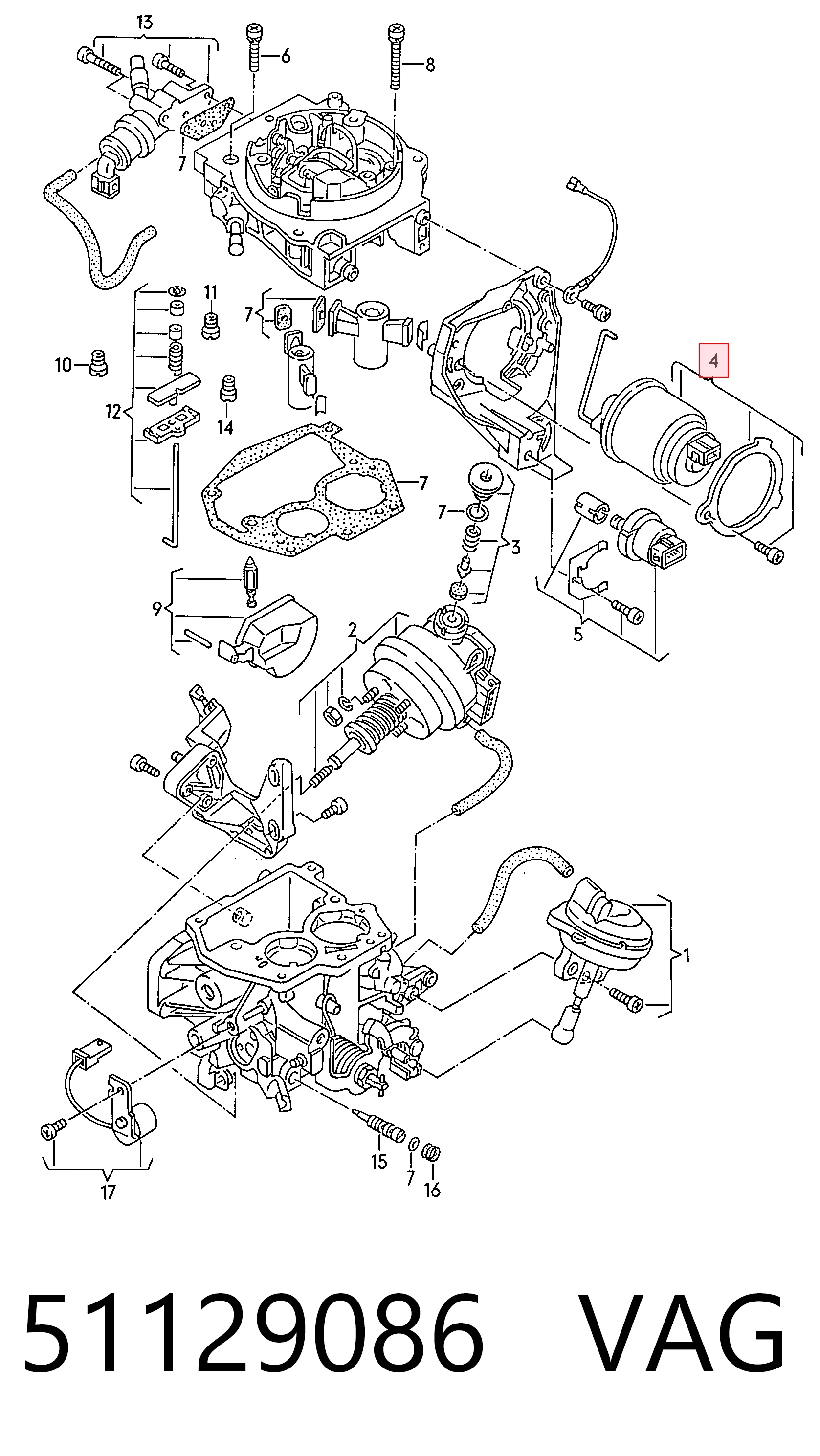 13
6
8
7
11
7
4
10
12
14
7
7
3
9
2
5
1
15
7
16
17

51129086 VAG