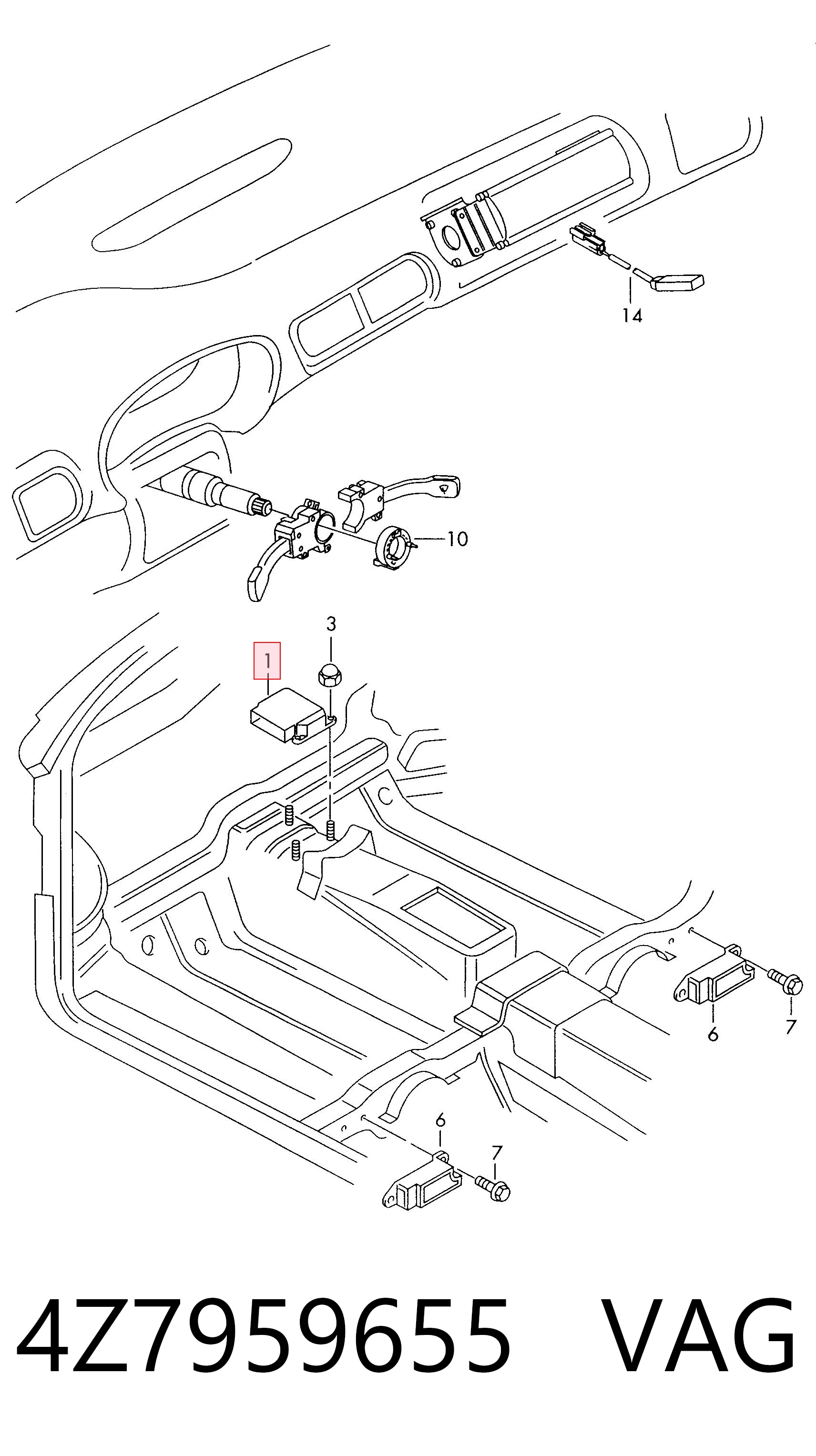 14

10

3

1

6

7

6

7

4Z7959655 VAG