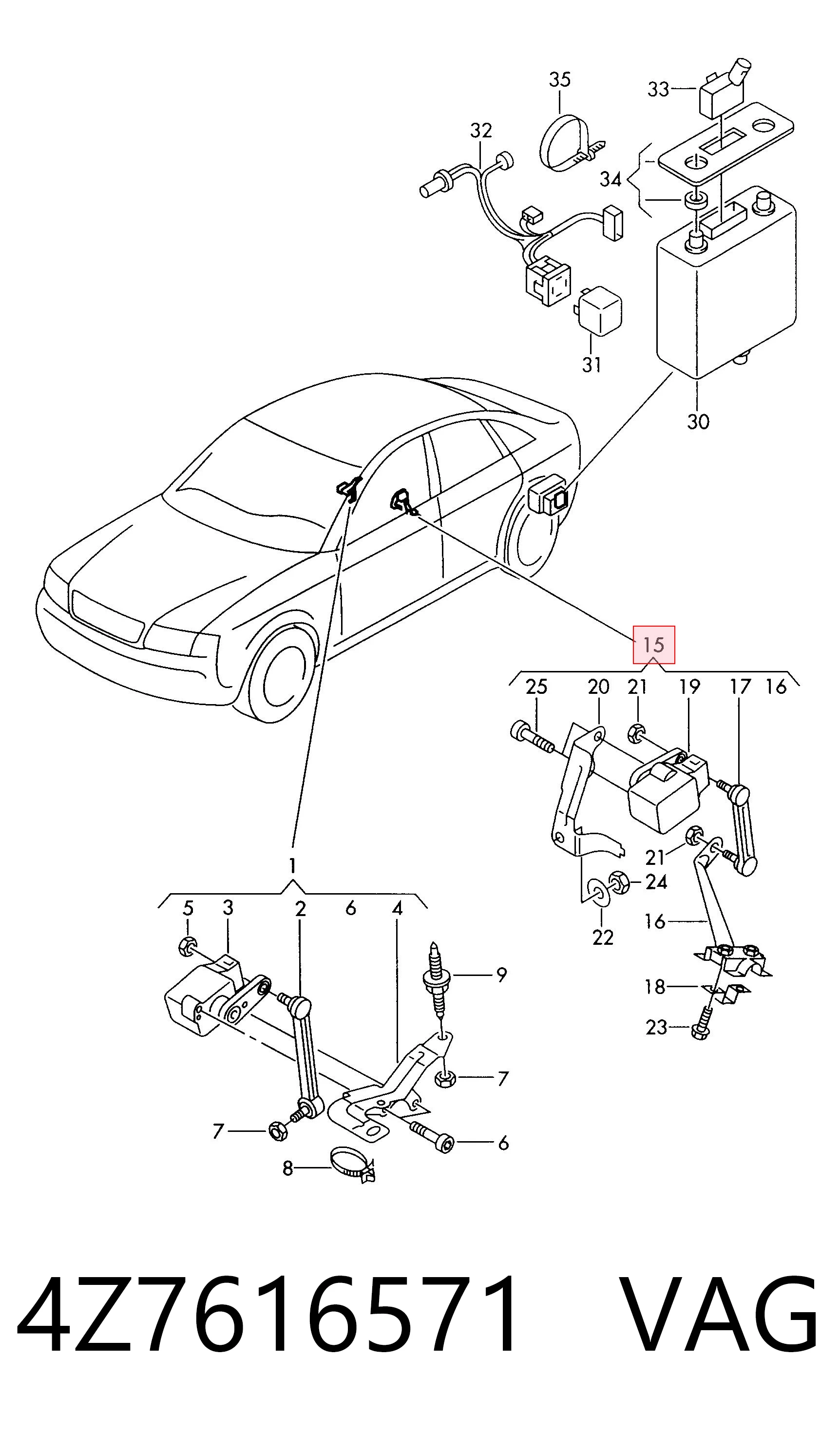 35
33
32
34
31
30
15
25
20
21
19
17
16
21
24
22
16
18
23
1
5
3
2
6
4
9
7
7
6
8

4Z7616571 VAG