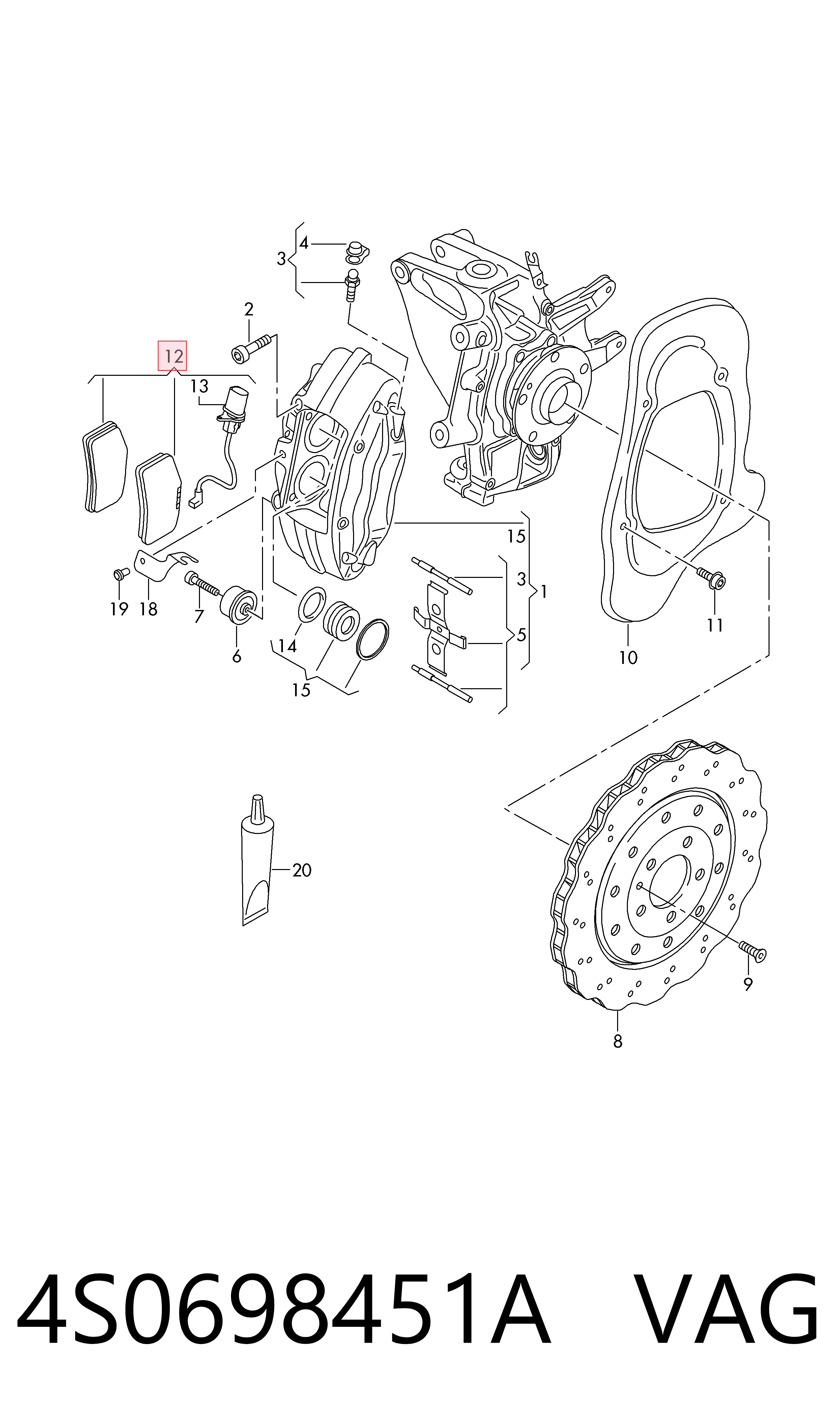 4
3
2
12
13
15
3
1
5
19
18
7
6
14
15
11
10
20
9
8

4S0698451A VAG