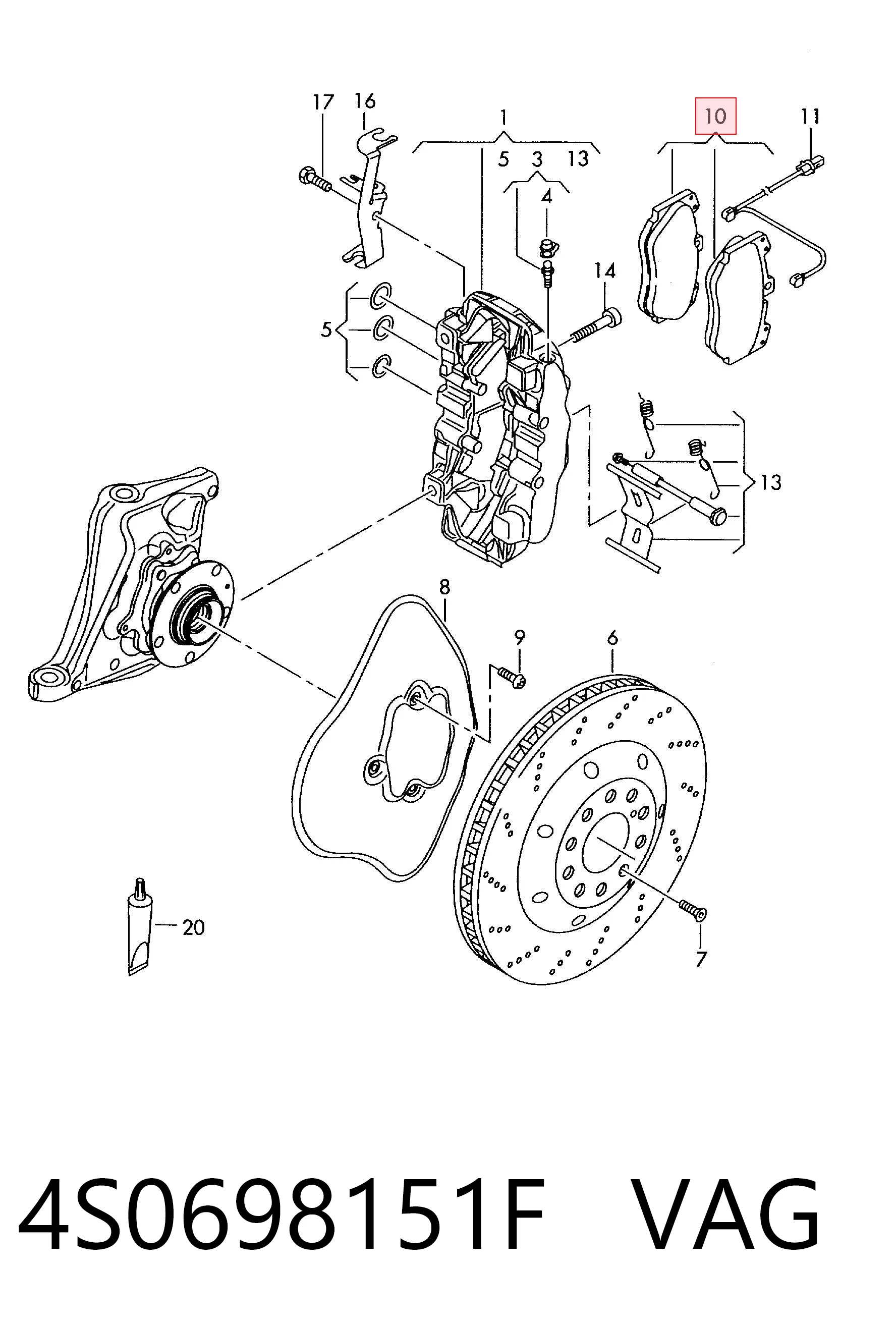 17 16 1 10 11
5 3 13
4
14
5
13
8
9 6
20
7

4S0698151F VAG