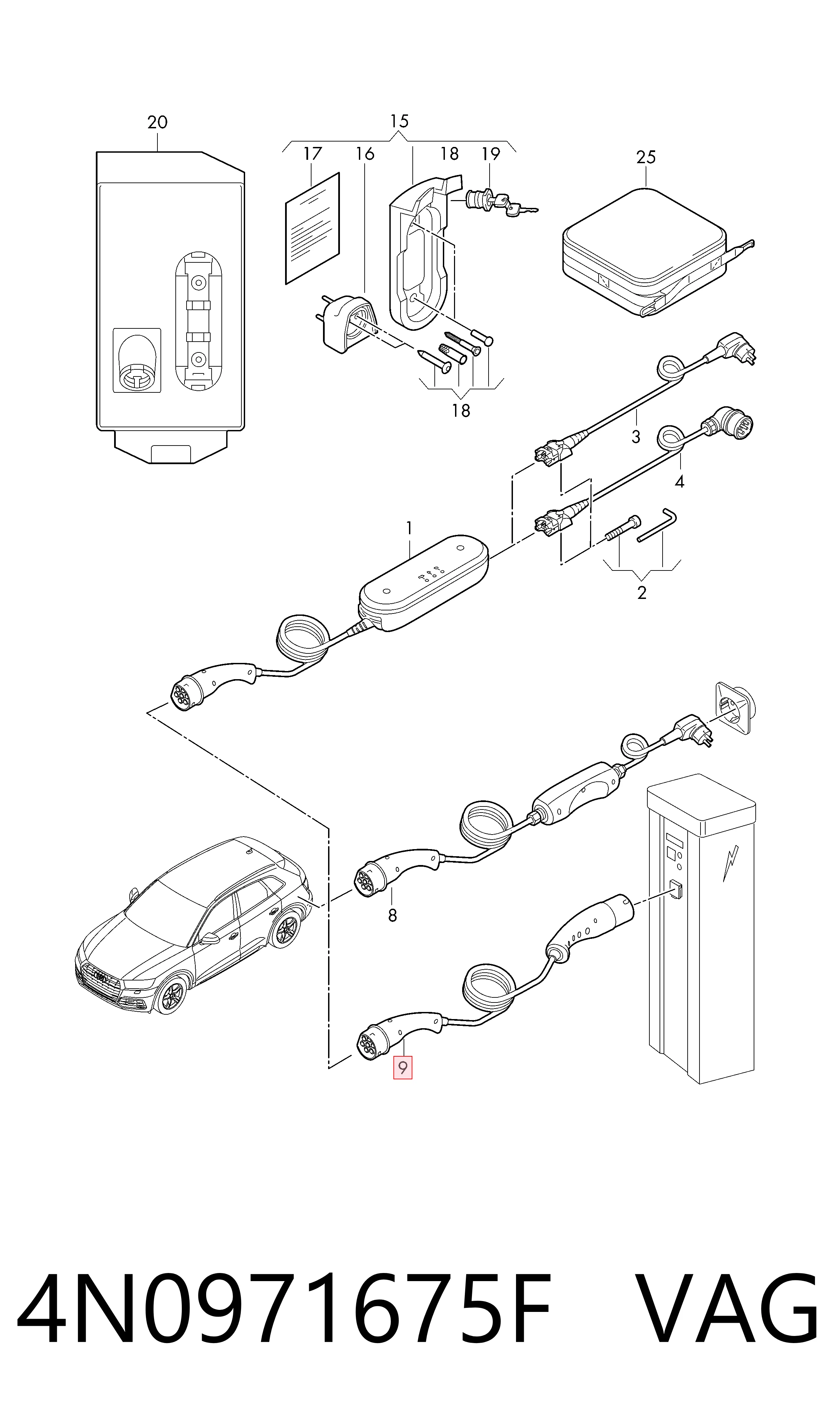 20
15
17
16
18
19
25
18
3
4
1
2
8
9

4N0971675F VAG