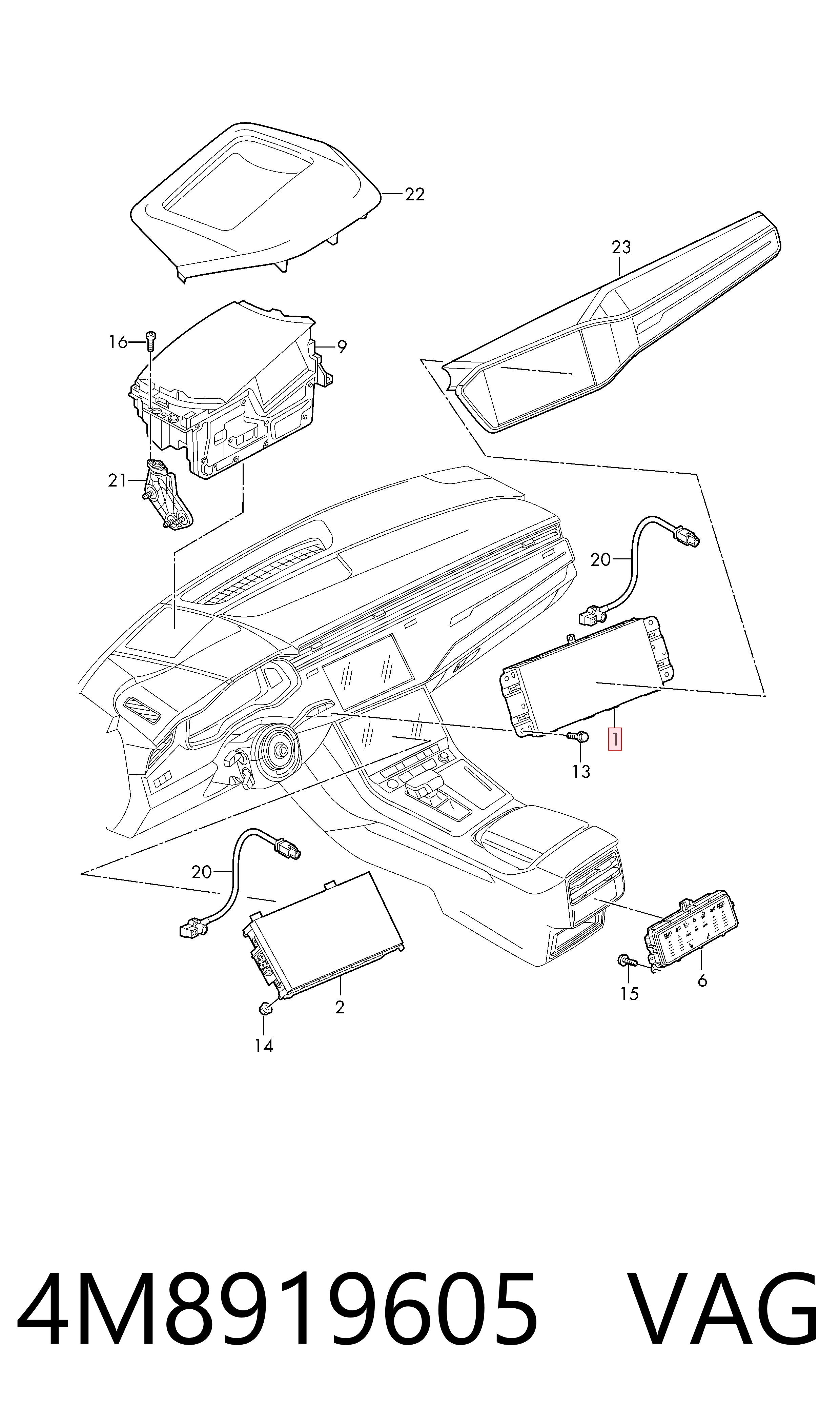 22

23

16

9

21

20

1

13

20

2

14

15

6

4M8919605 VAG