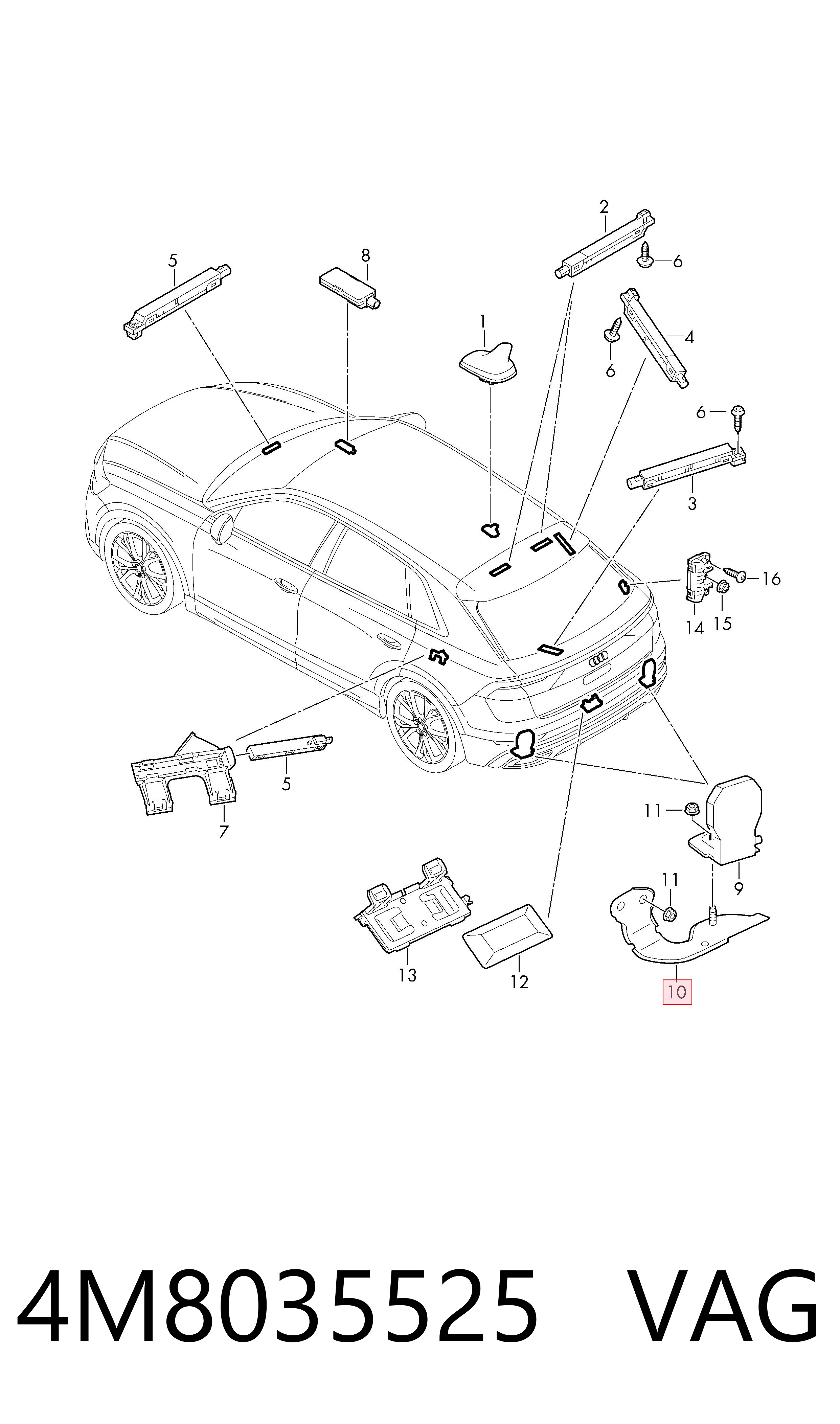 2
5
8
6
1
4
6
6
3
16
14
15
5
7
11
9
11
13
12
10

4M8035525 VAG