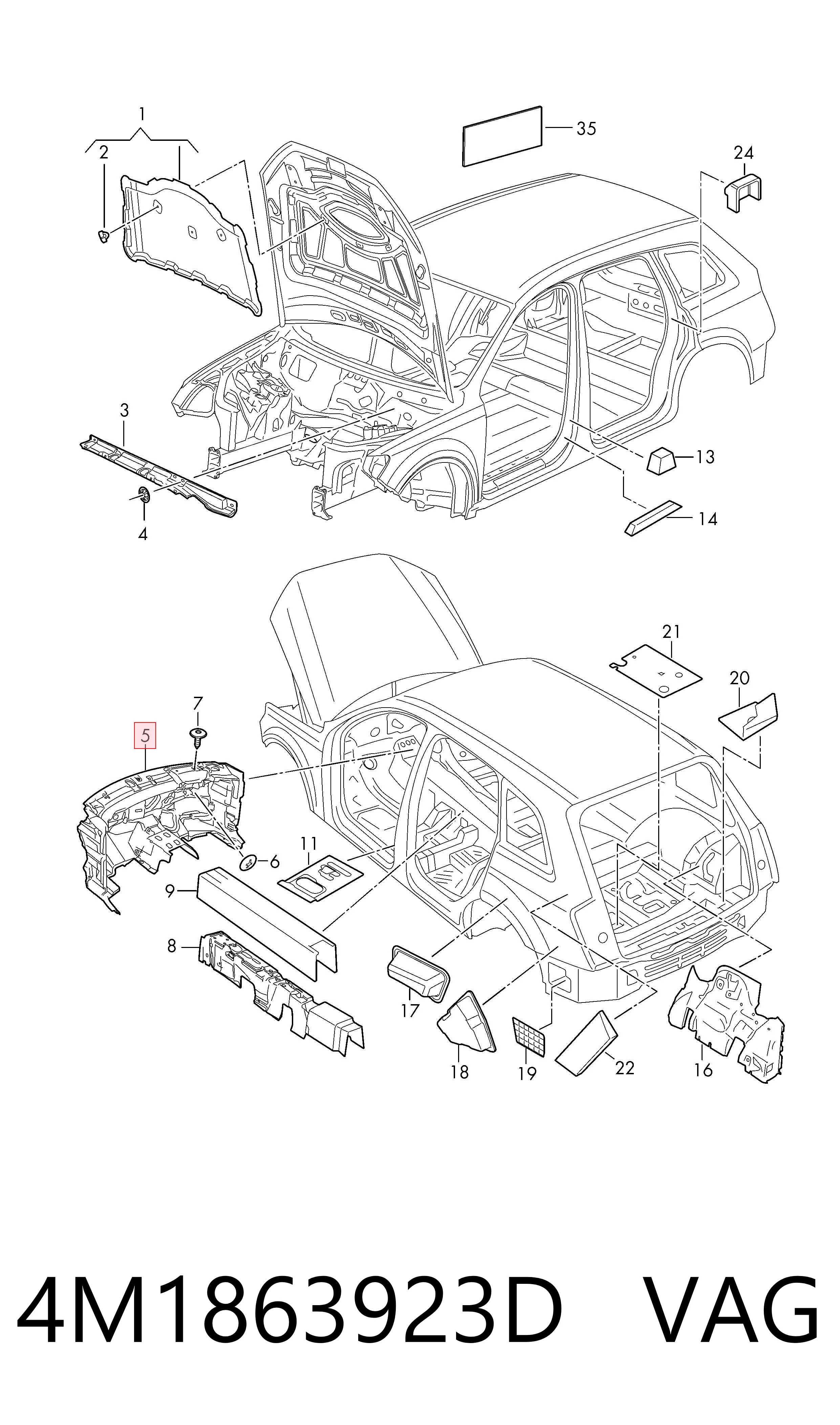 1
2
35
24
3
4
13
14
21
20
7
5
6
11
9
8
17
18
19
22
16

4M1863923D VAG