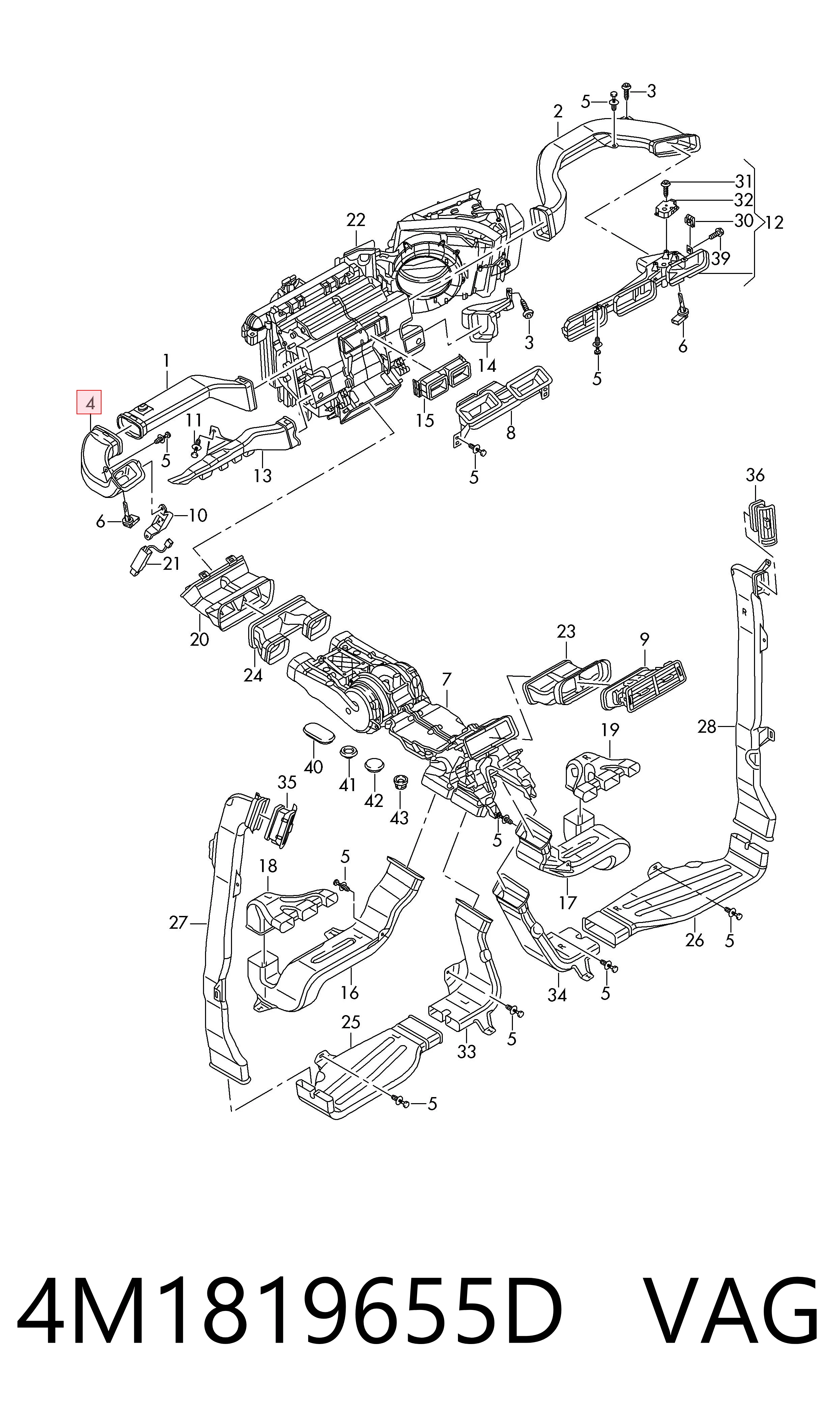 3
5
2
31
32
30
12
39
22
3
6
14
5
1
4
15
8
11
5
13
5
6
10
21
36
20
24
23
9
7
28
19
40
41
42
43
35
5
5
18
17
27
26
5
16
34
5
25
33
5
5

4M1819655D VAG