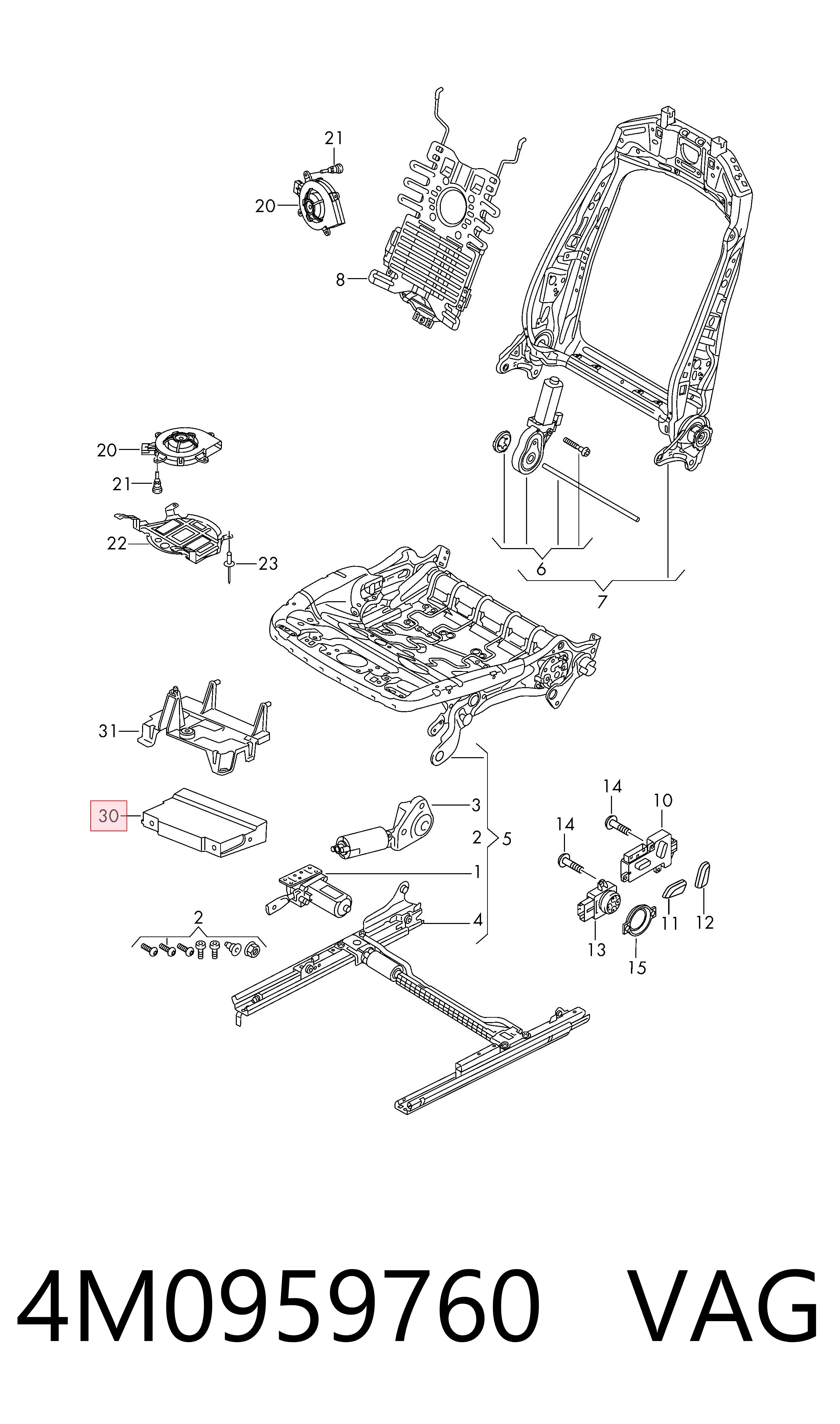 21
20
8
20
21
22
23
6
7
31
30
3
2
5
1
4
2
14
10
14
11
12
13
15

4M0959760 VAG