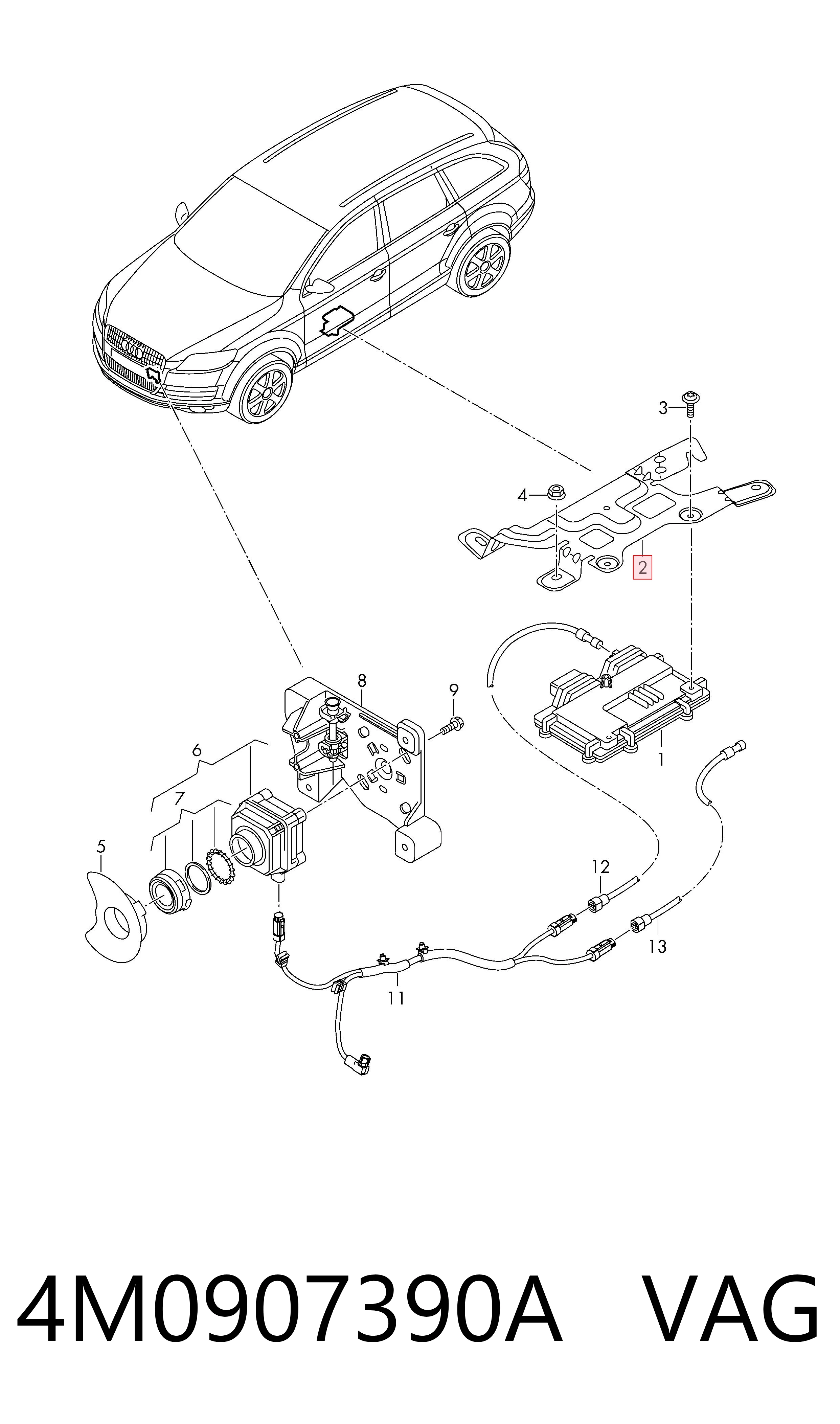 3
4
2
8
9
1
6
7
5
12
13
11

4M0907390A VAG