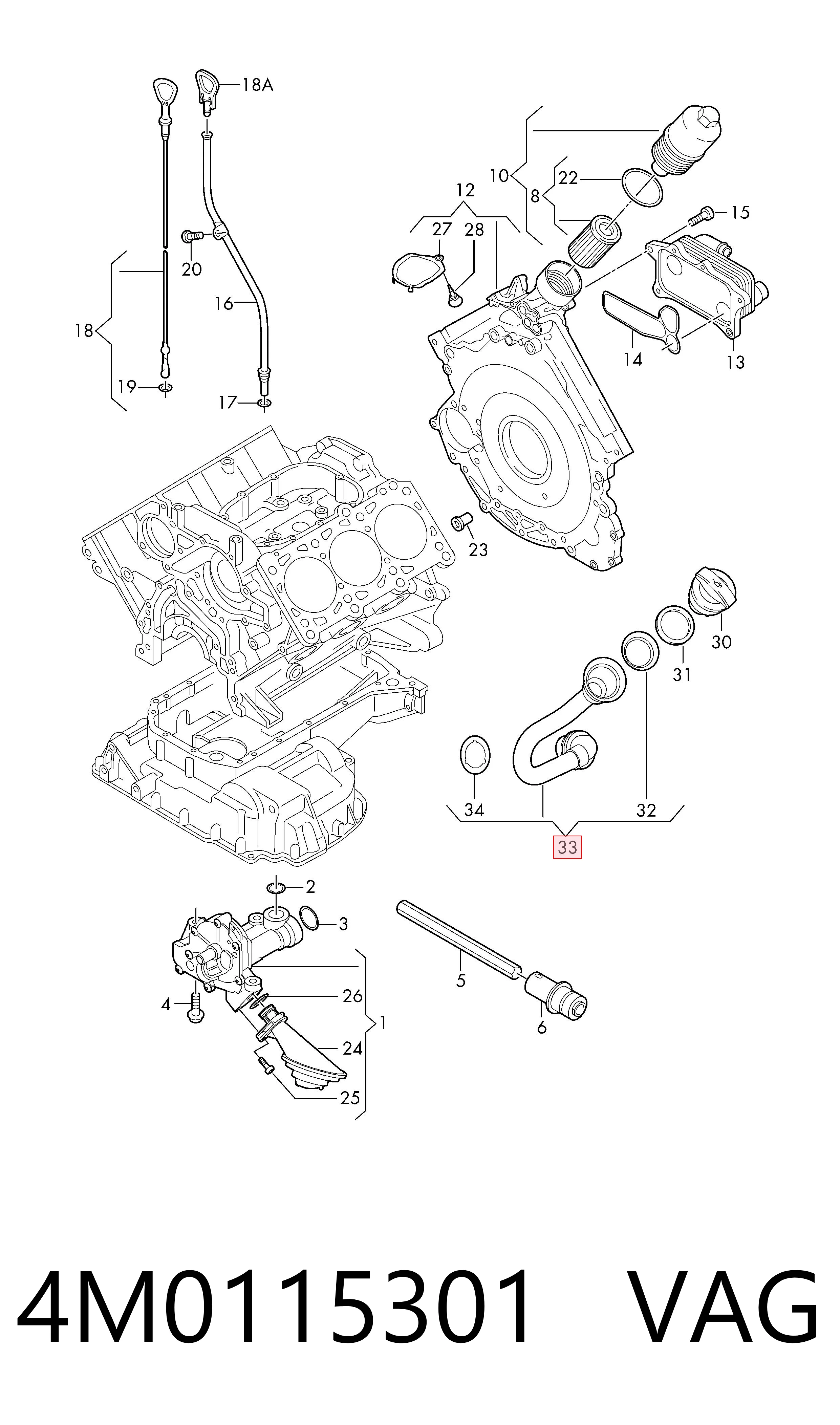 18A
10
22
8
12
27
28
15
20
16
18
14
13
19
17
23
30
31
34
32
33
2
3
5
6
4
26
1
24
25

4M0115301 VAG