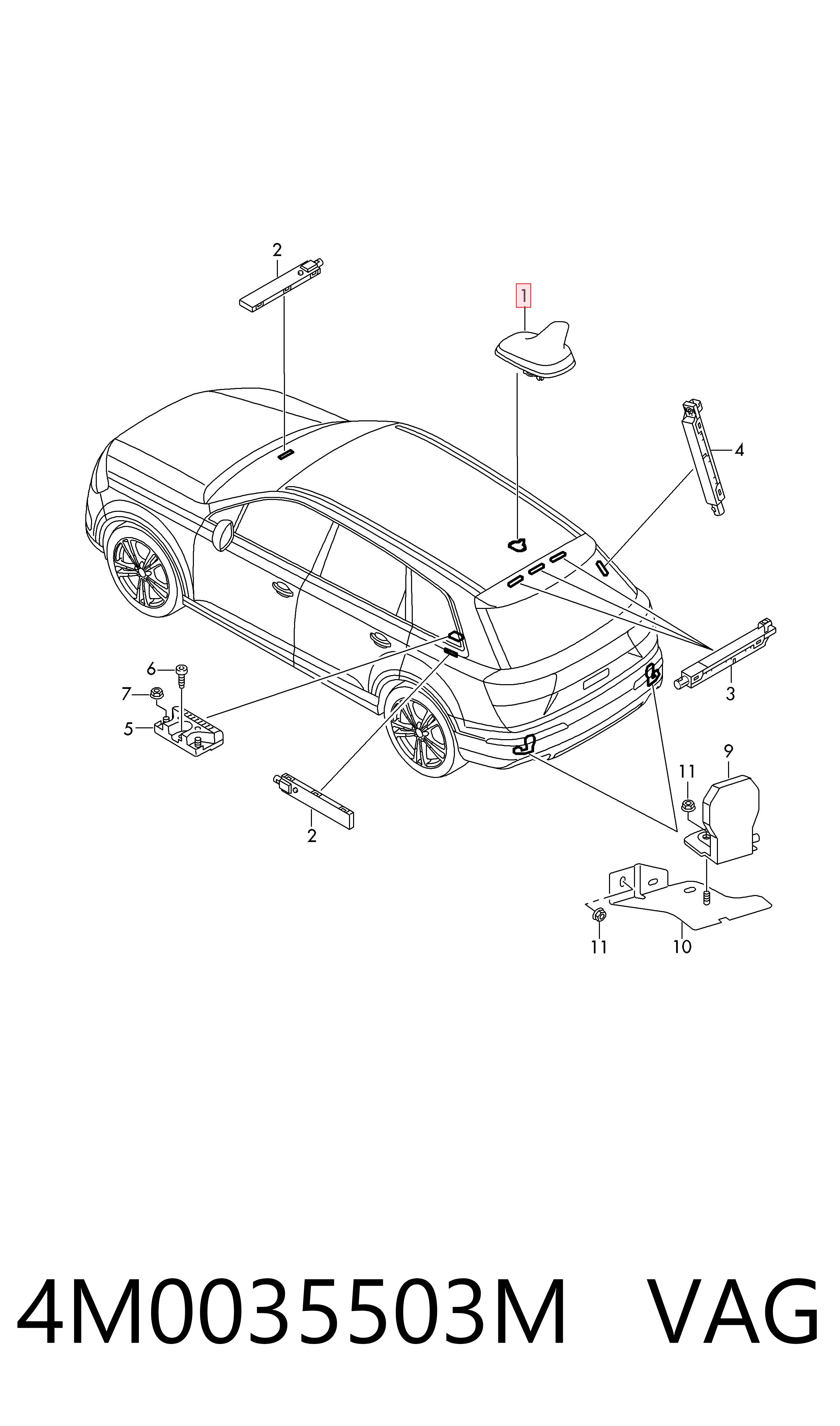 2
1
4
6
7
5
3
2
9
11
11
10
4M0035503M VAG