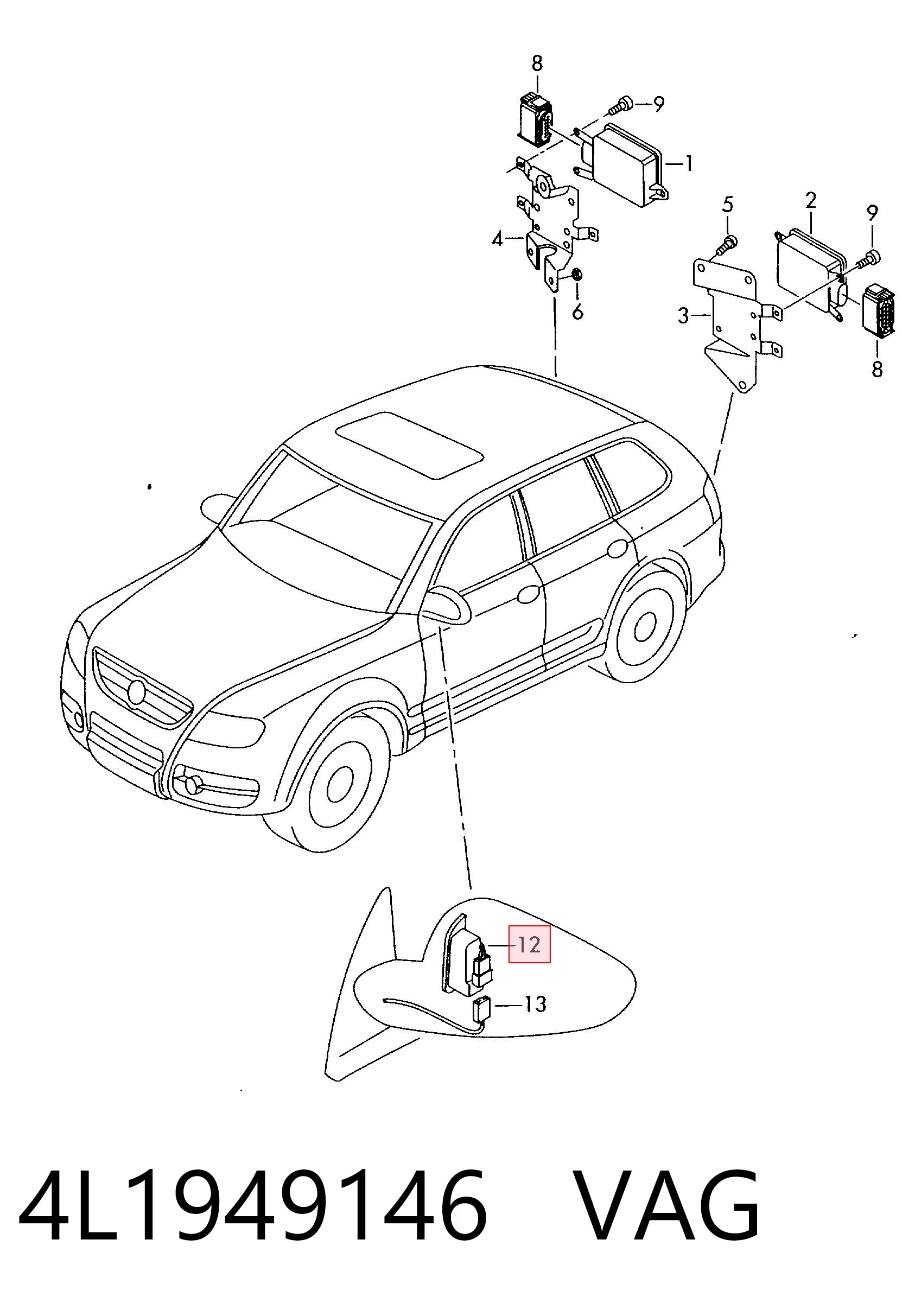 8
9
1
4
6
5
2
9
3
8
12
13

4L1949146 VAG